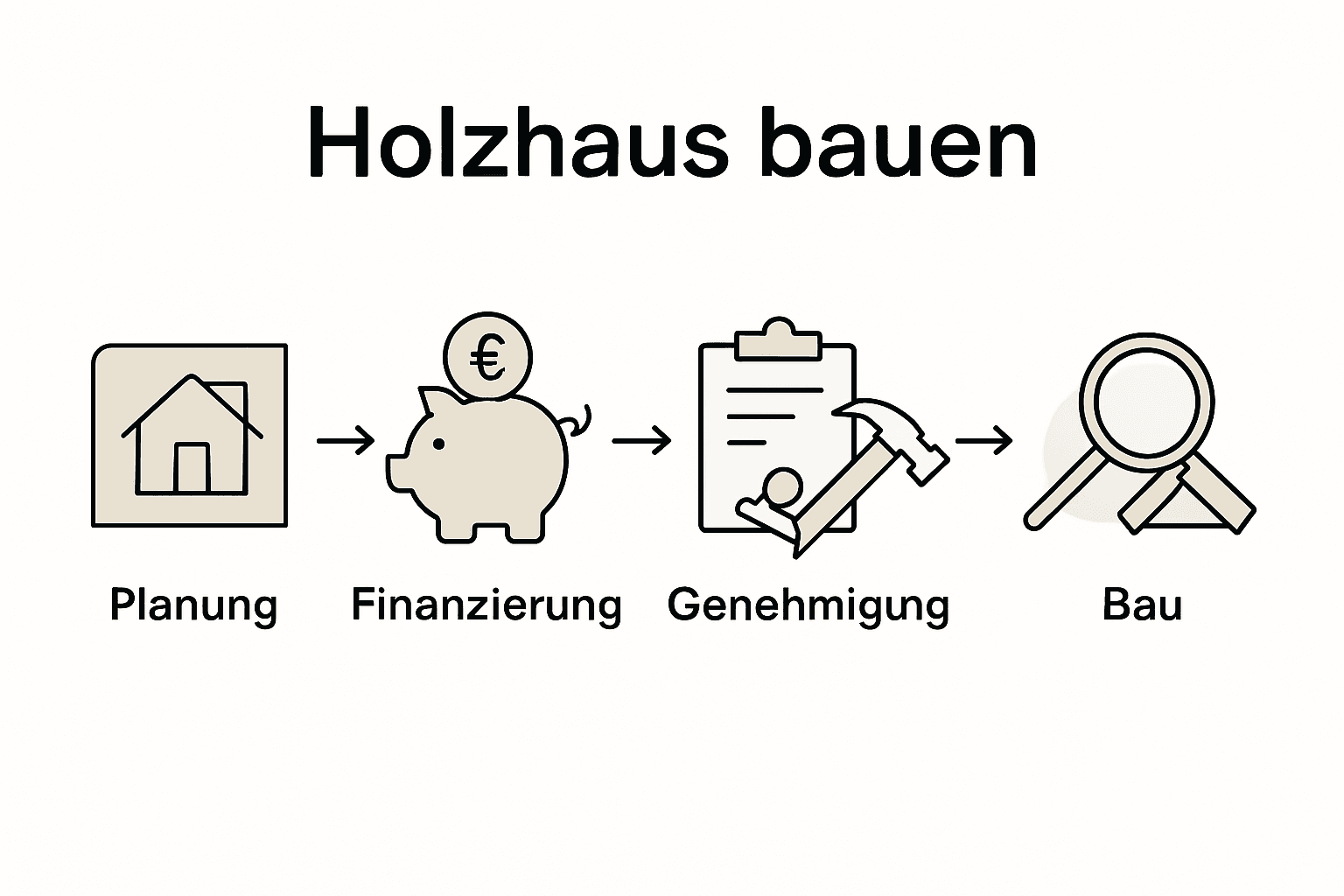 Holzhaus bauen

€

Planung → Finanzierung → Genehmigung → Bau