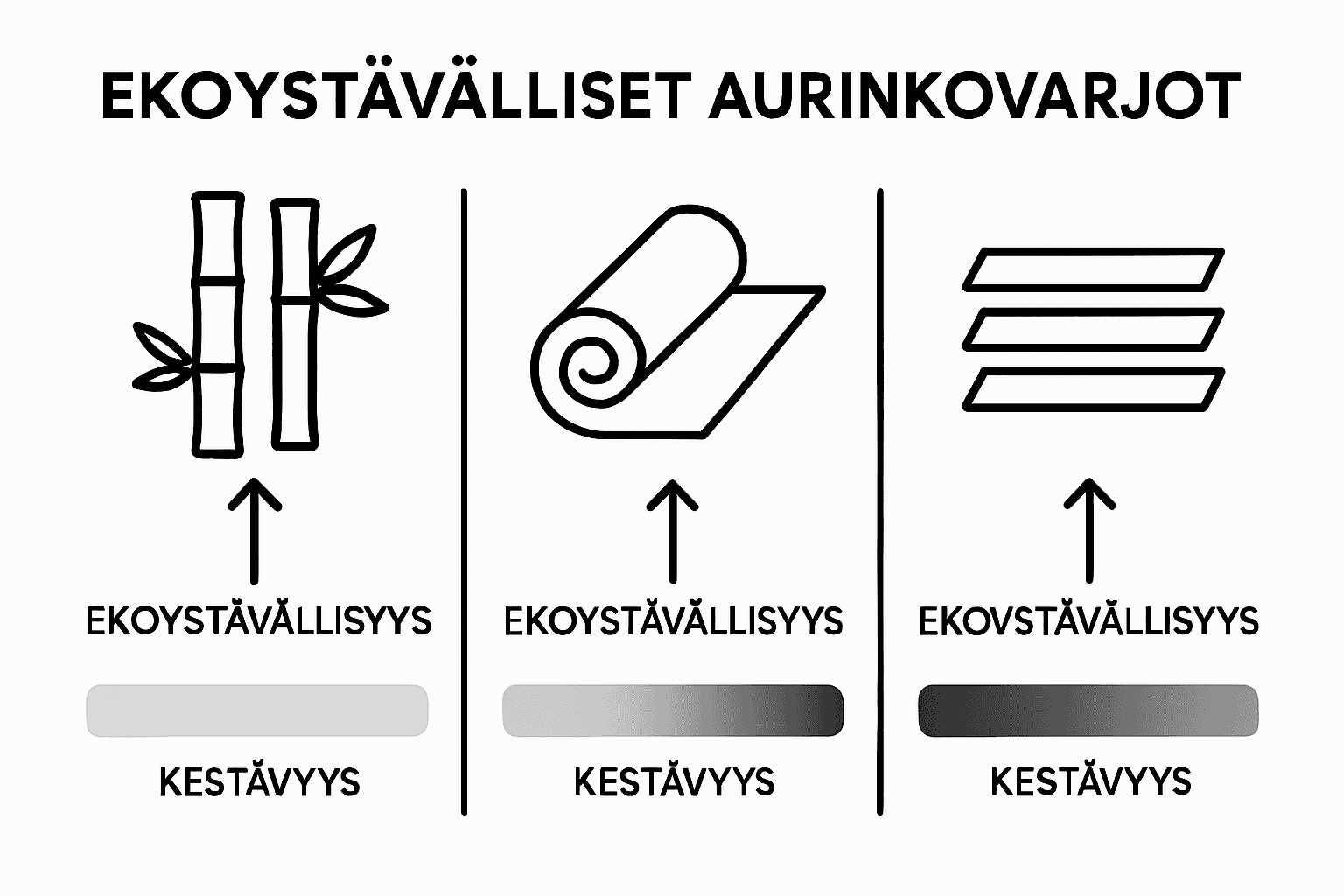 EKOYSTÄVÄLLISET AURINKOVARJOT

EKOYSTÄVÄLLISYYS

KESTÄVYYS

EKOYSTÄVÄLLISYYS

KESTÄVYYS

EKOVSTÄVÄLLISYYS

KESTÄVYYS