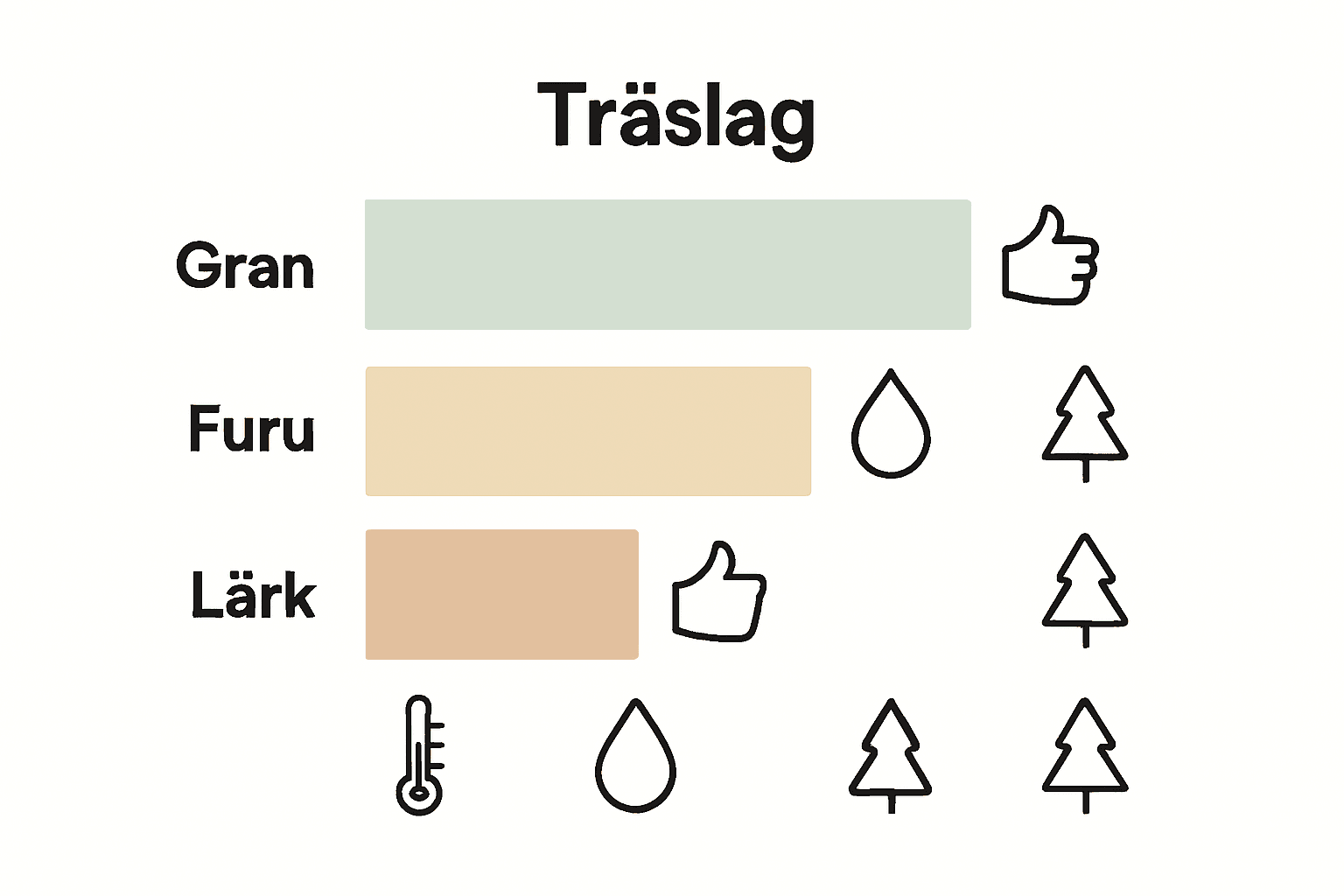 Träslag

Gran

Furu

Lärk