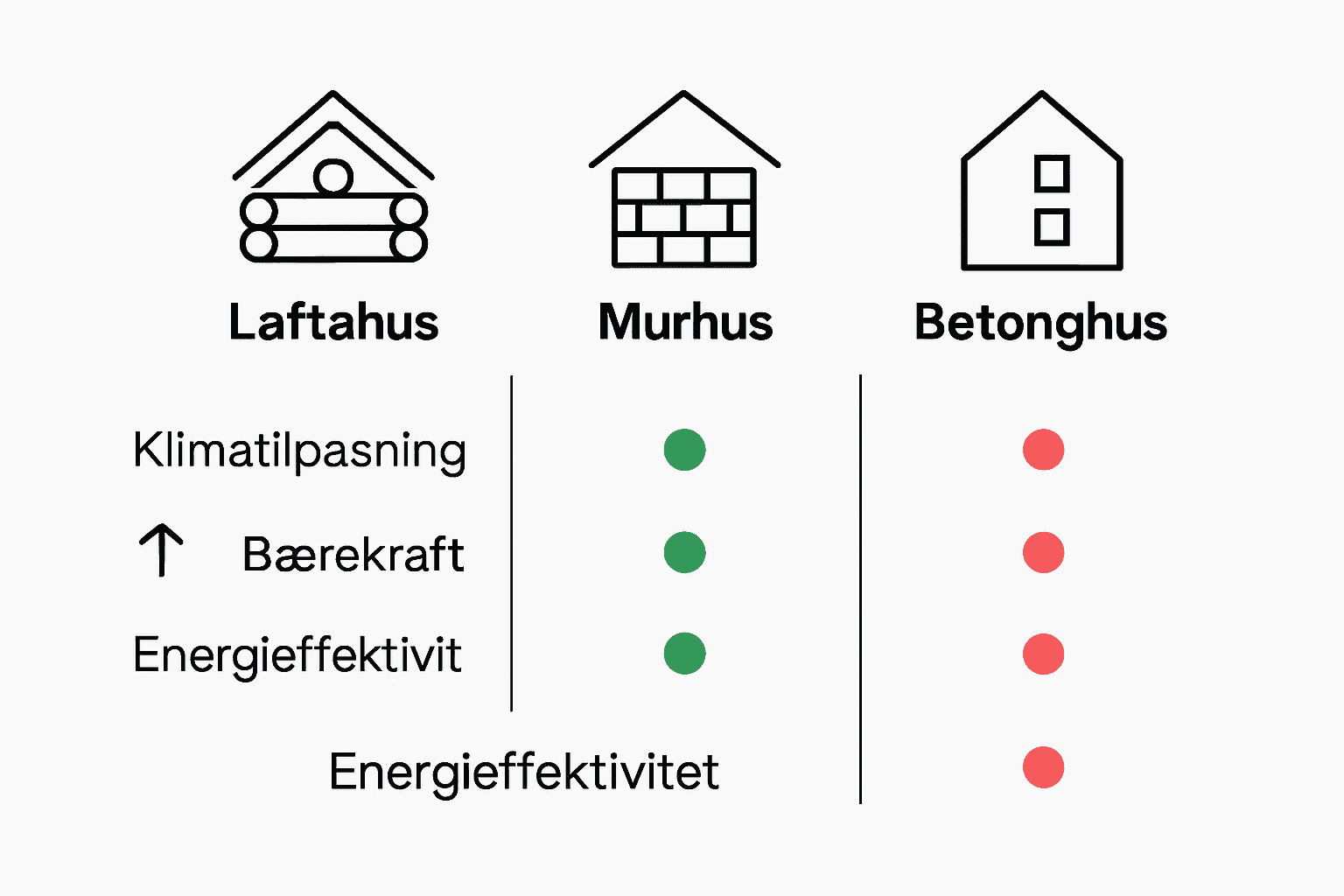 Laftahus Murhus Betonghus

Klimatilpasning

↑ Bærekraft

Energieffektivit

Energieffektivitet