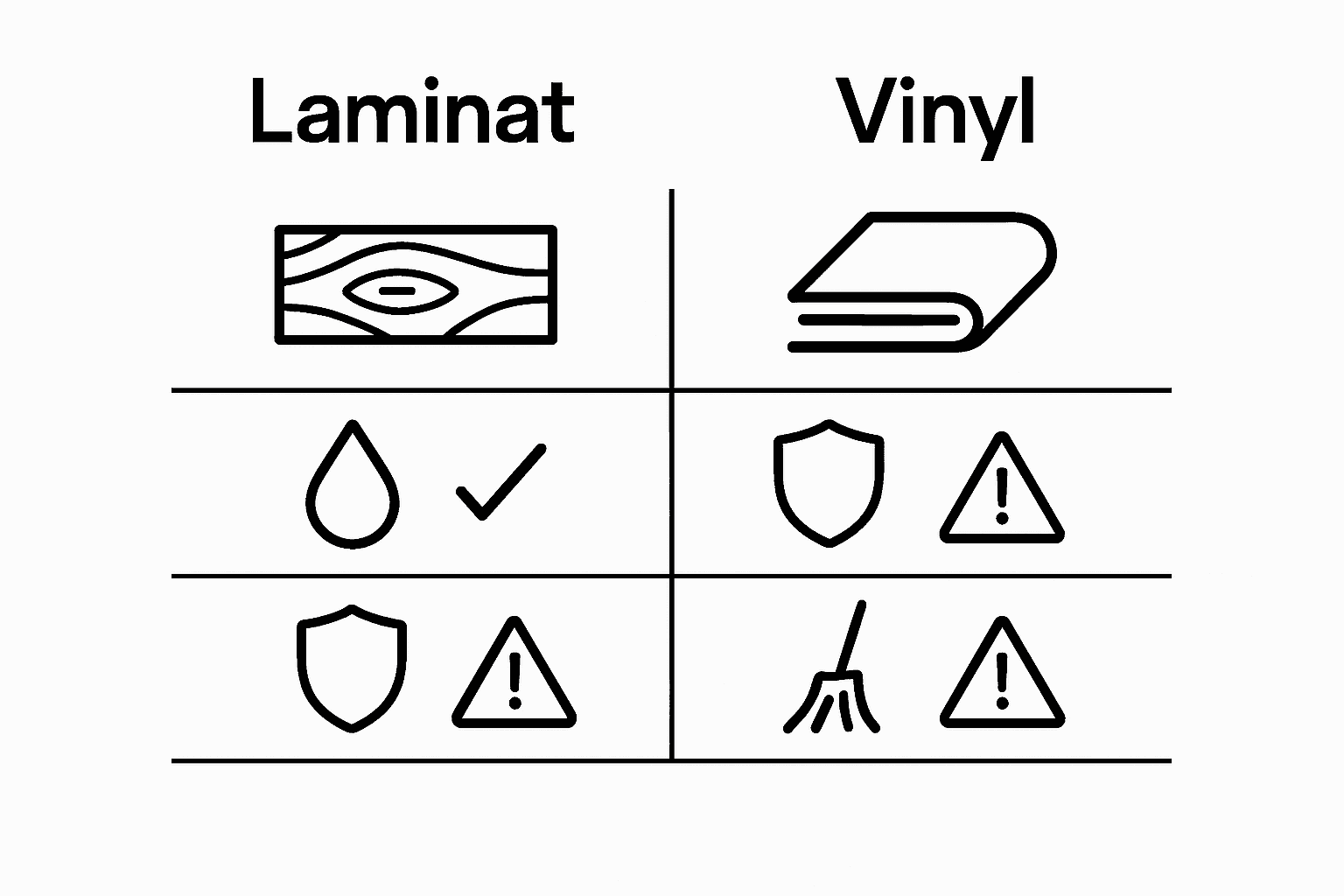 Laminat

Vinyl