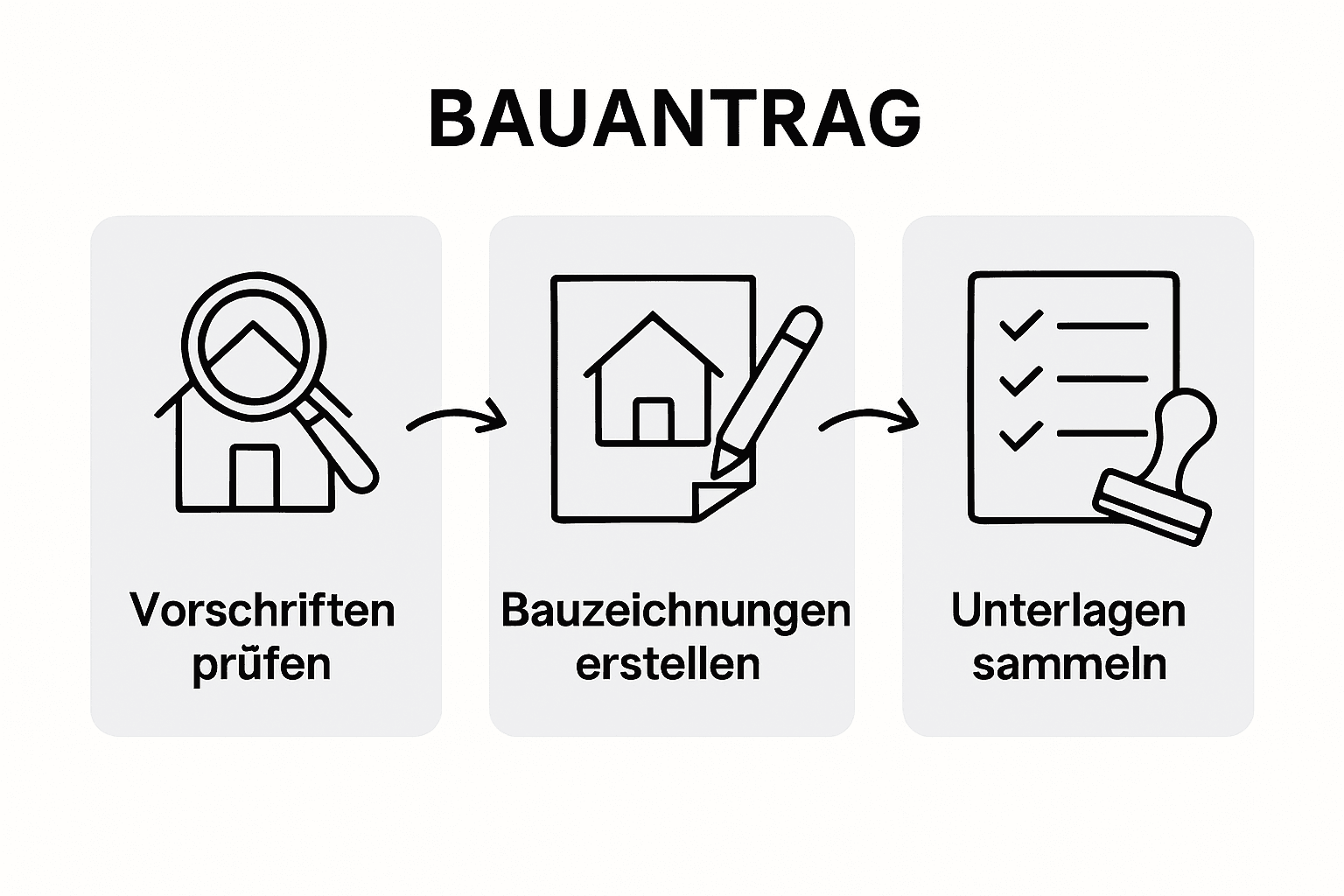 BAUANTRAG

Vorschriften prüfen

Bauzeichnungen erstellen

Unterlagen sammeln