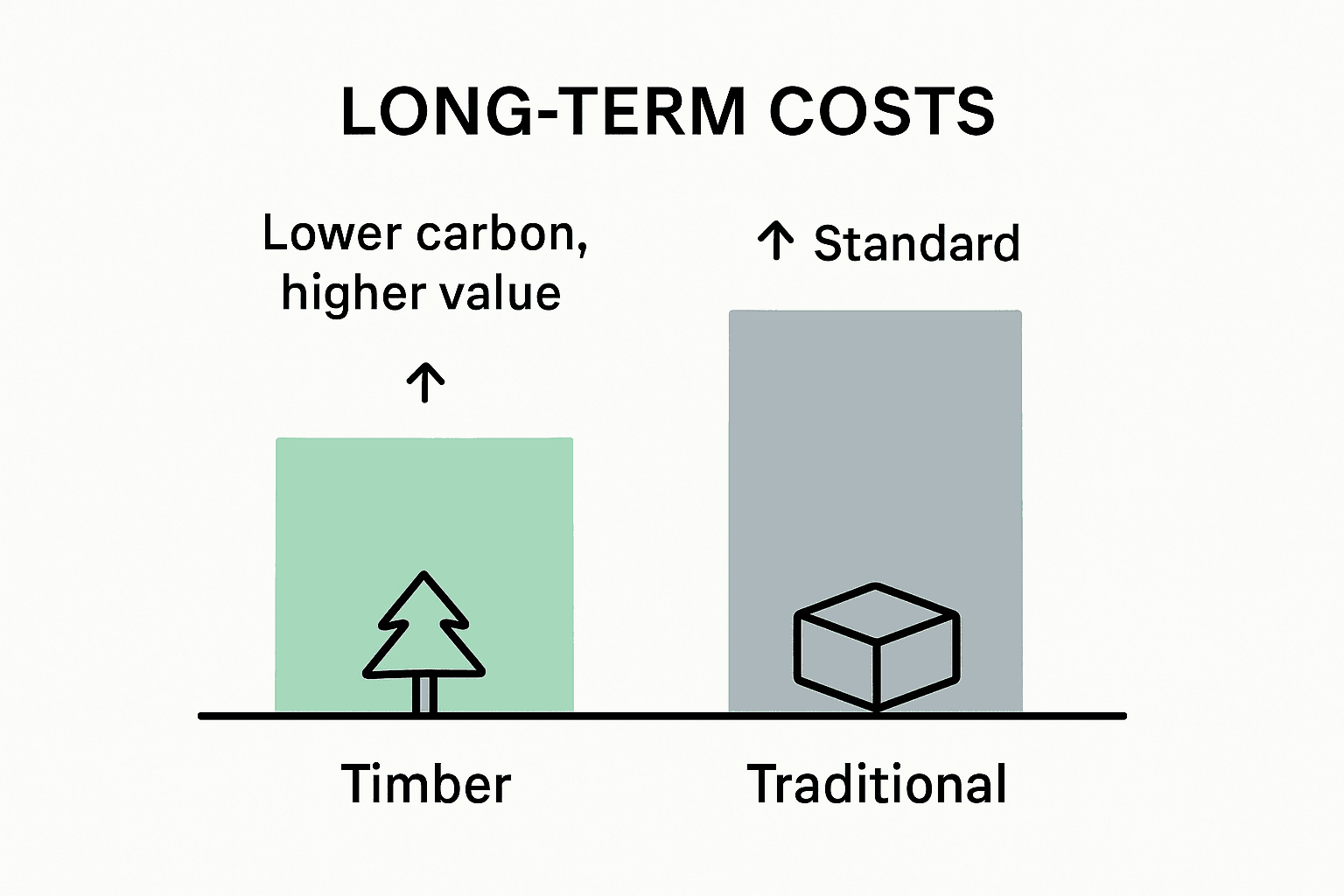 LONG-TERM COSTS

Lower carbon, higher value

↑

↑ Standard

Timber

Traditional