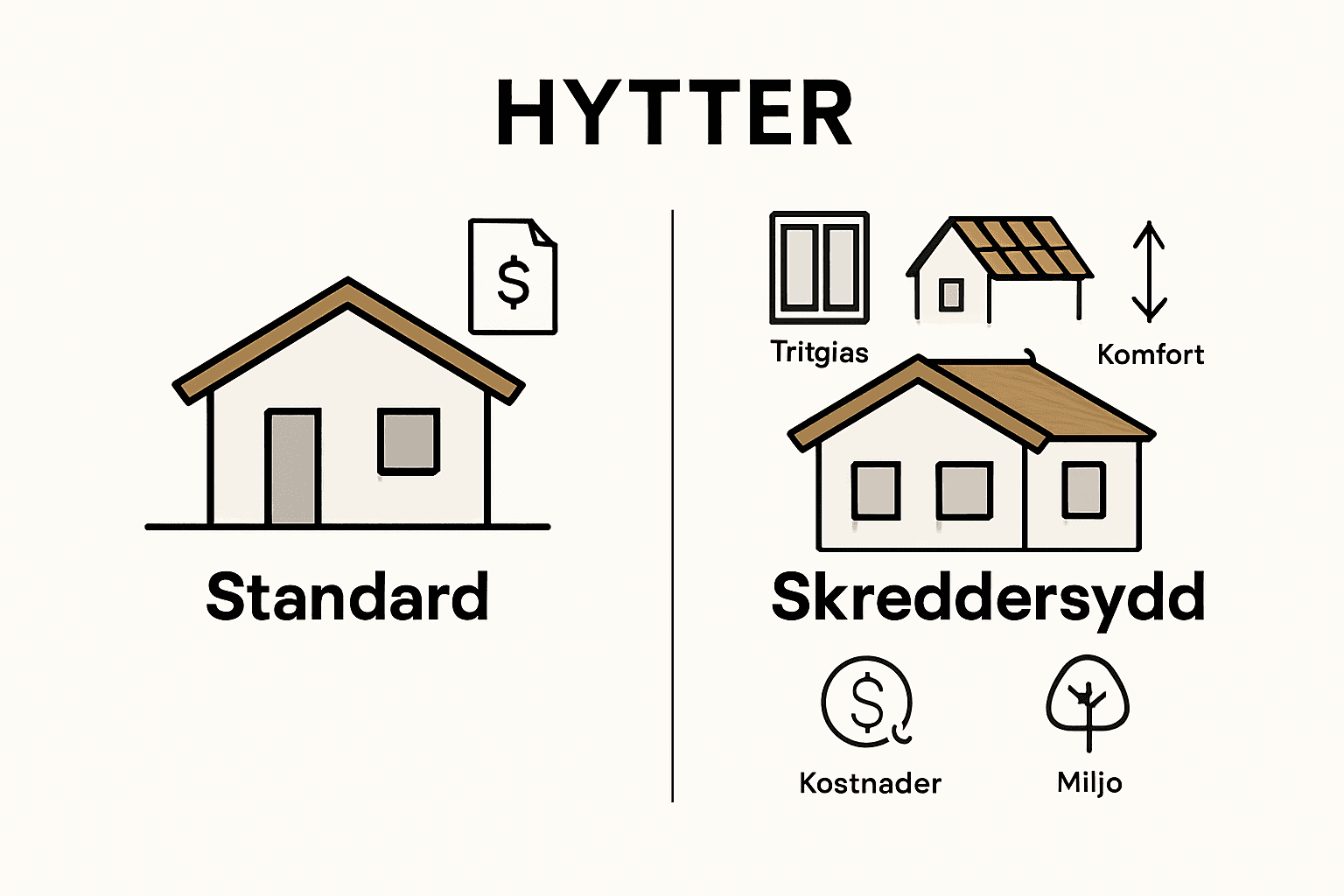 HYTTER

$

Standard

Tritgias

Komfort

Skreddersydd

$

Kostnader

Miljo