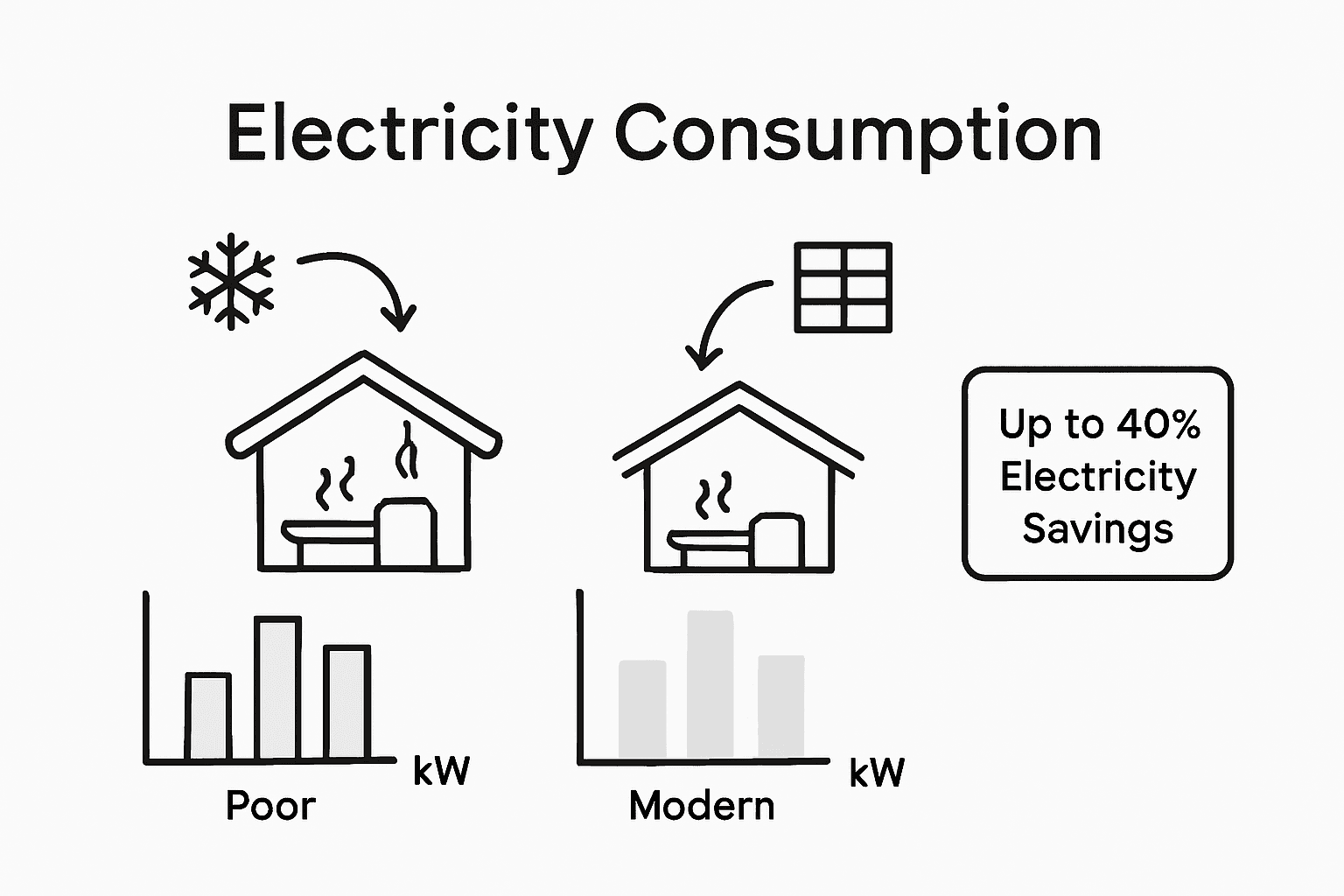 Electricity Consumption

Up to 40% Electricity Savings

kW
Poor

kW
Modern