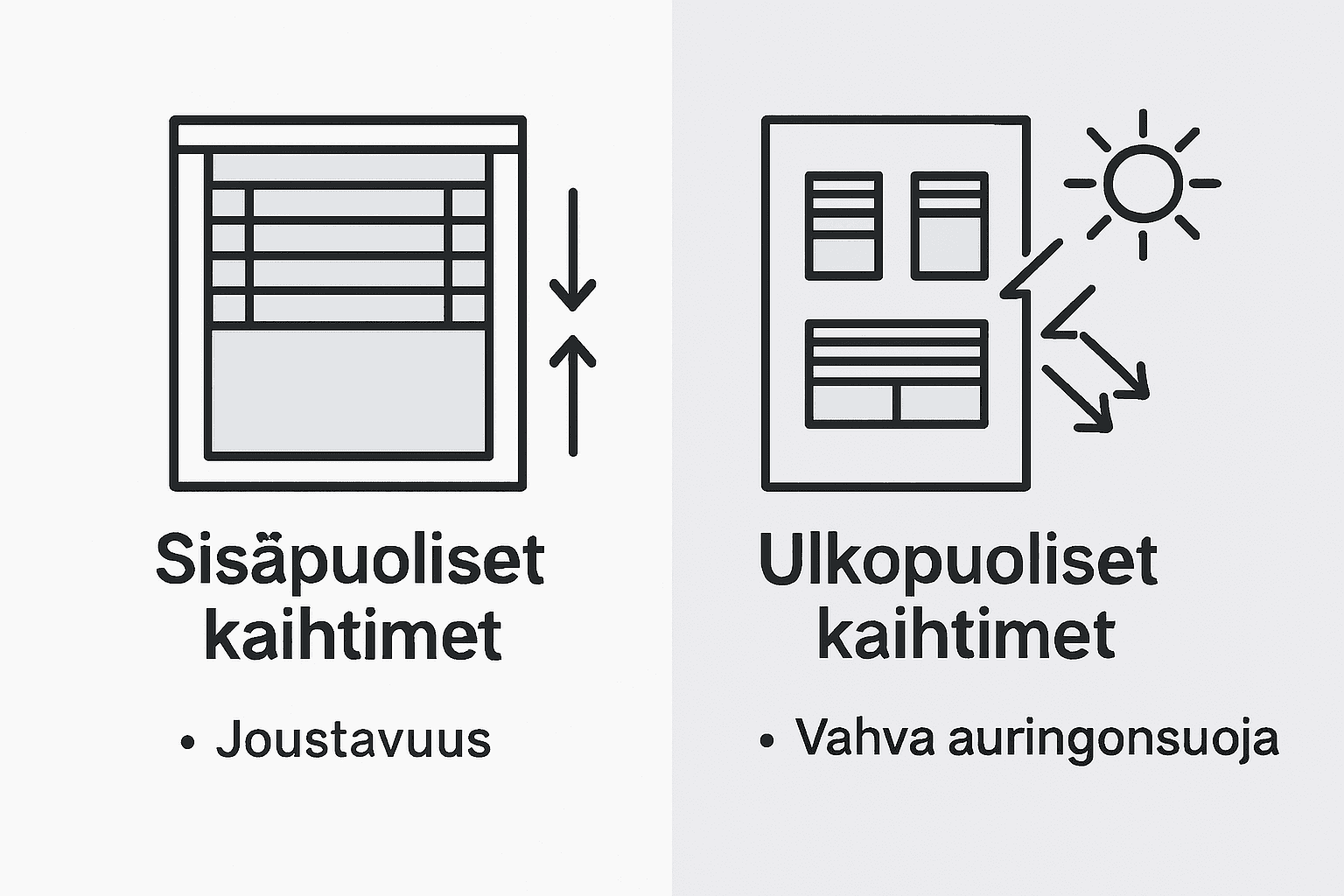 Sisäpuoliset kaihtimet

• Joustavuus

Ulkopuoliset kaihtimet

• Vahva auringonsuoja