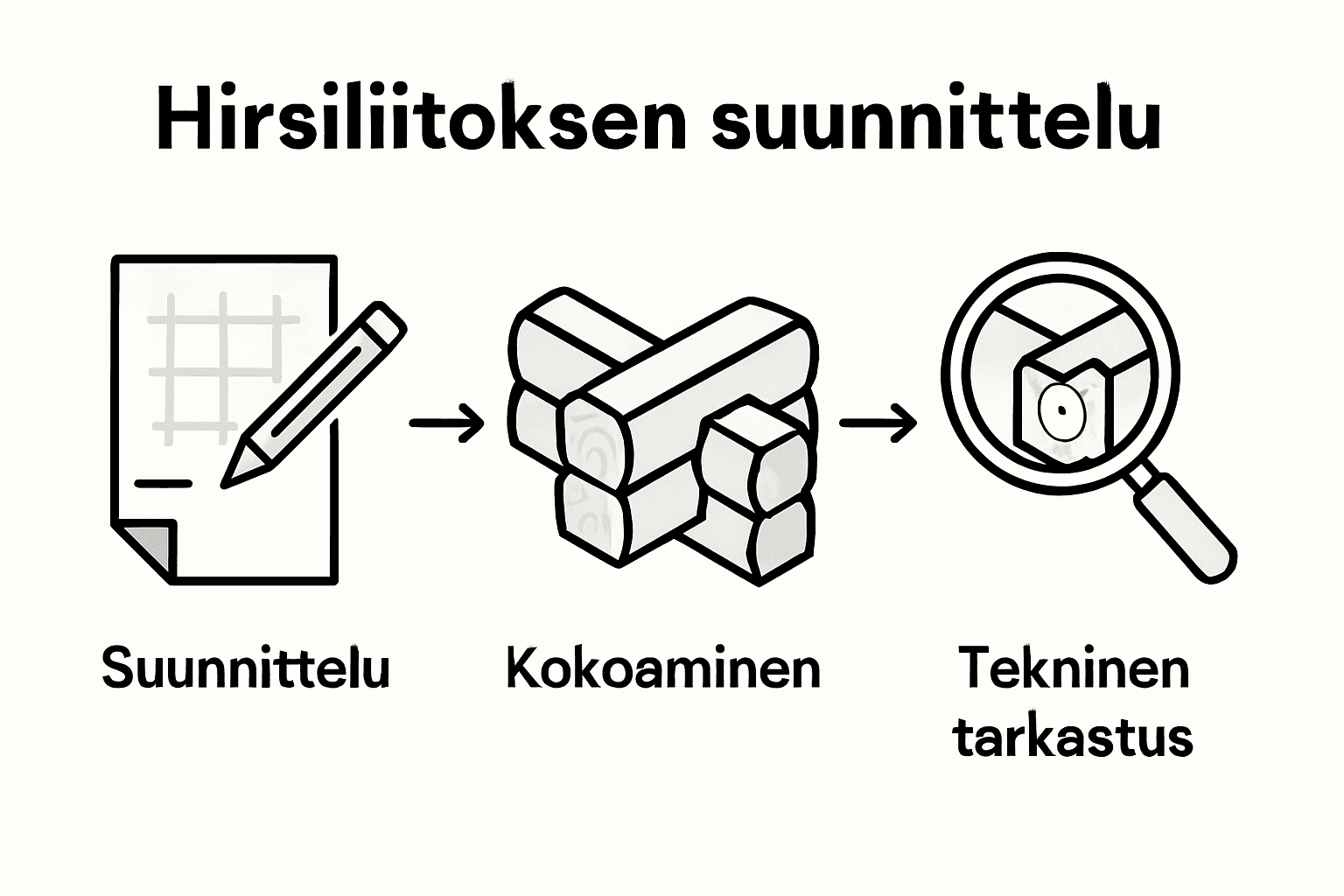 Hirsiliitoksen suunnittelu

Suunnittelu

Kokoaminen

Tekninen tarkastus