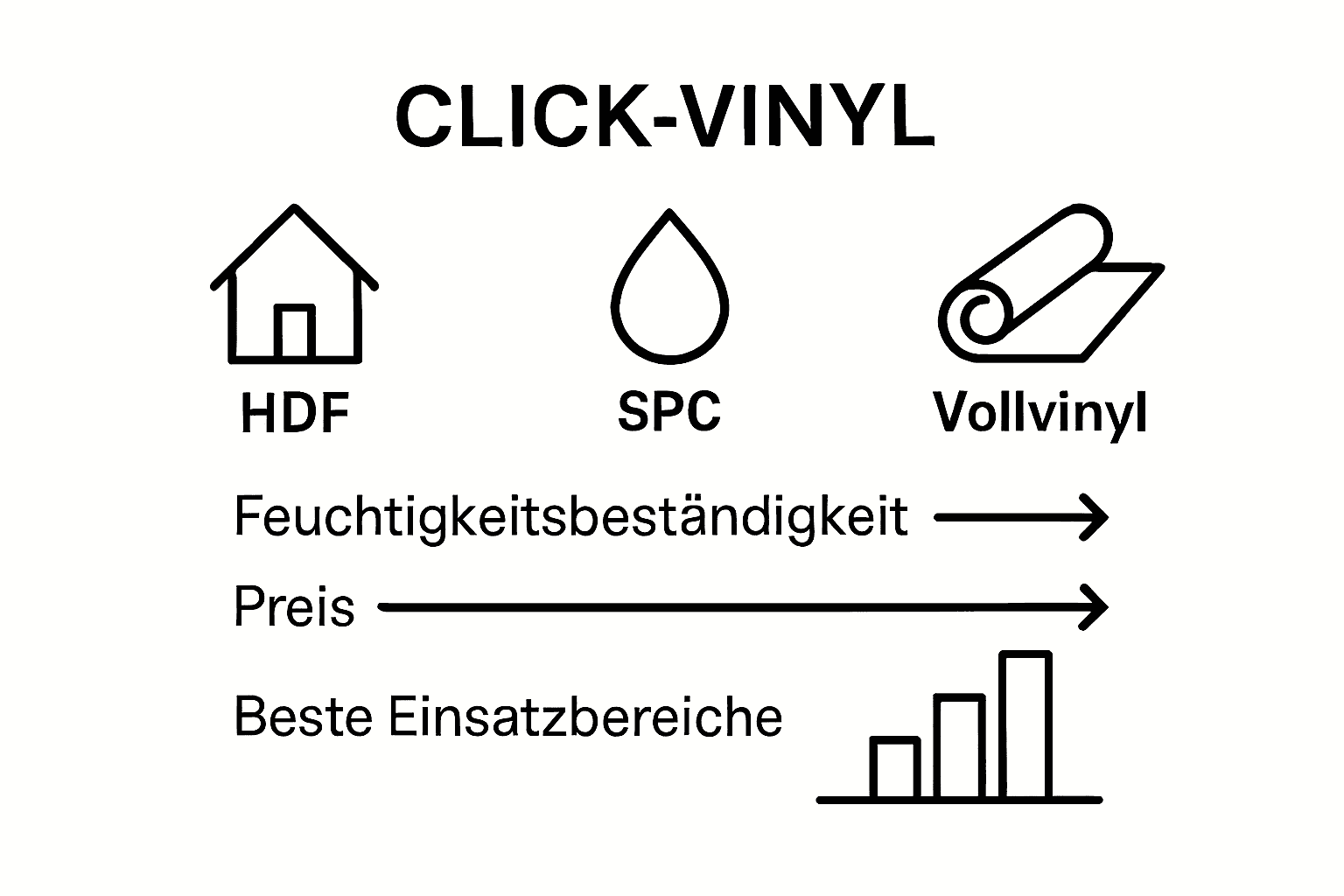 CLICK-VINYL

HDF

SPC

Vollvinyl

Feuchtigkeitsbeständigkeit

Preis

Beste Einsatzbereiche