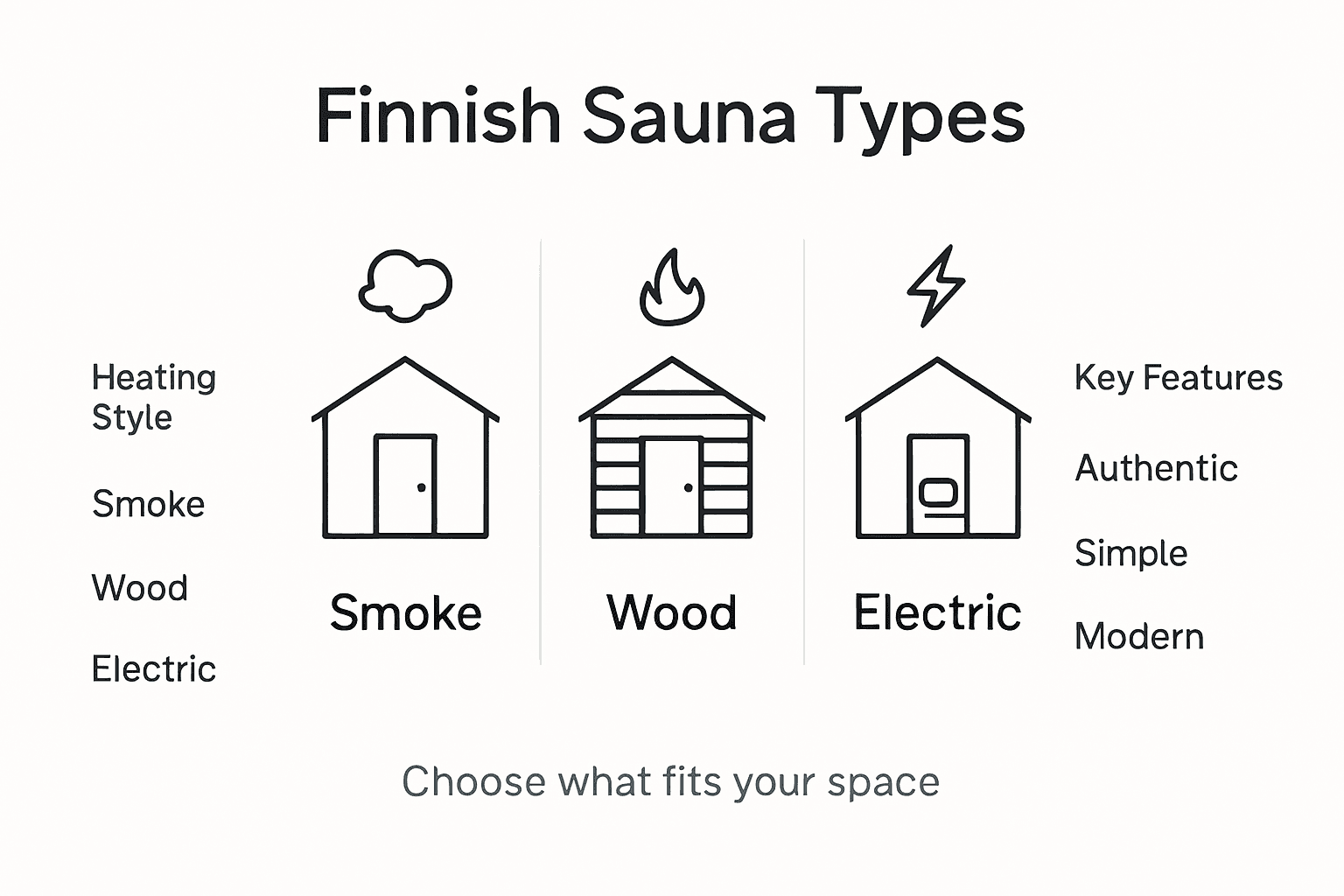 Finnish Sauna Types

Heating Style

Smoke

Wood

Electric

Smoke

Wood

Electric

Key Features

Authentic

Simple

Modern

Choose what fits your space