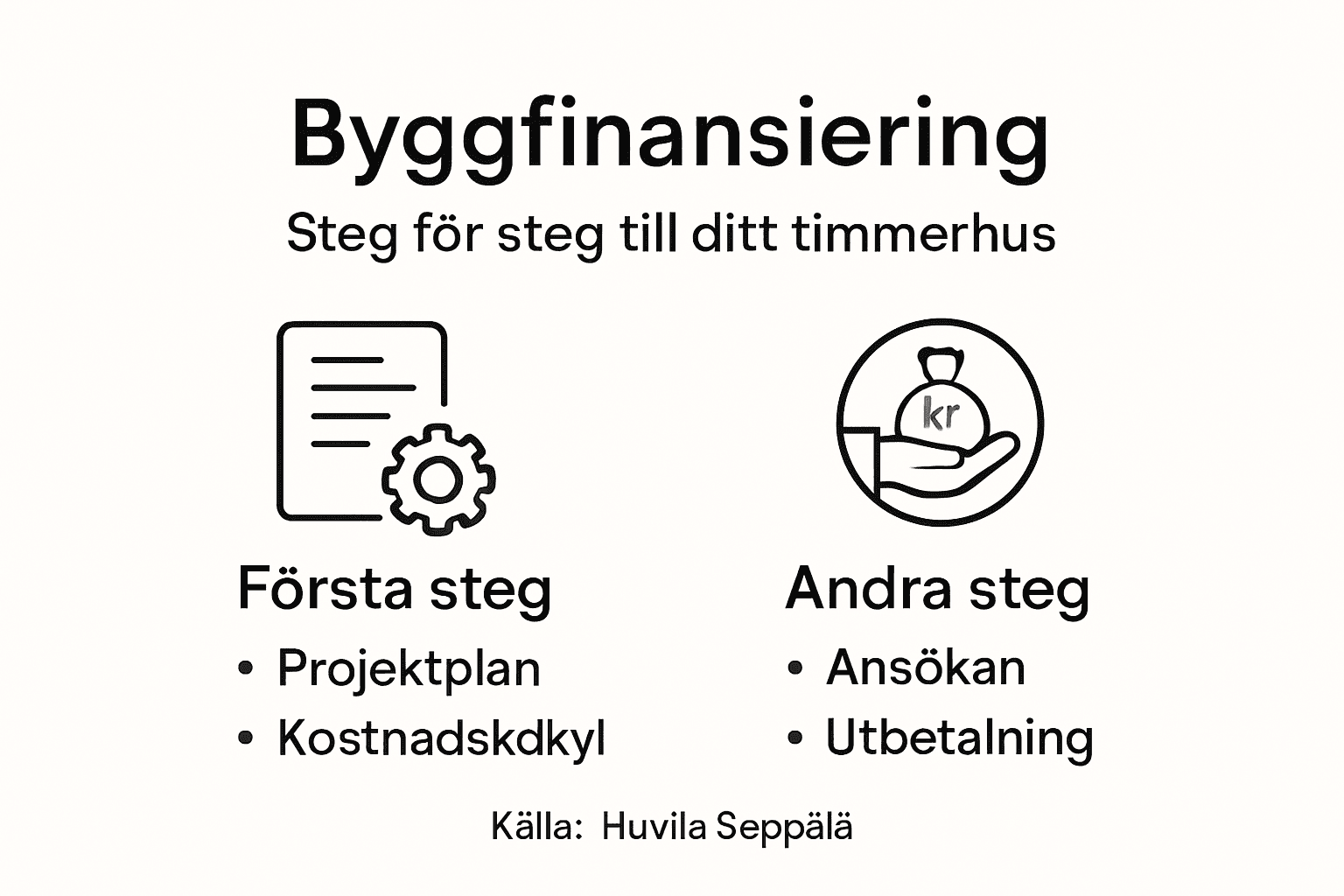 Byggfinansiering

Steg för steg till ditt timmerhus

kr

Första steg
• Projektplan
• Kostnadskdkyl

Andra steg
• Ansökan
• Utbetalning

Källa: Huvila Seppälä