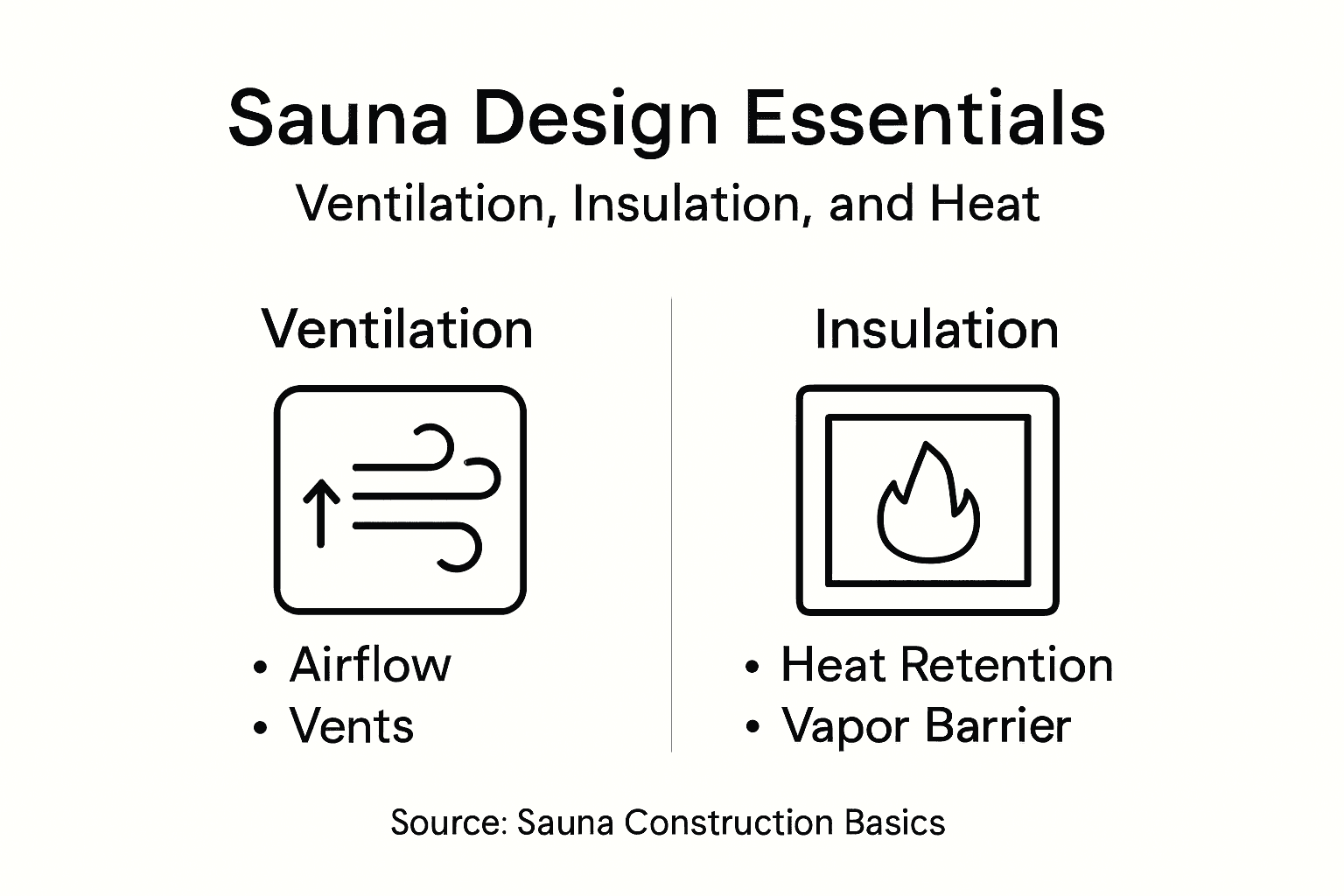 Sauna Design Essentials

Ventilation, Insulation, and Heat

Ventilation

• Airflow
• Vents

Insulation

• Heat Retention
• Vapor Barrier

Source: Sauna Construction Basics