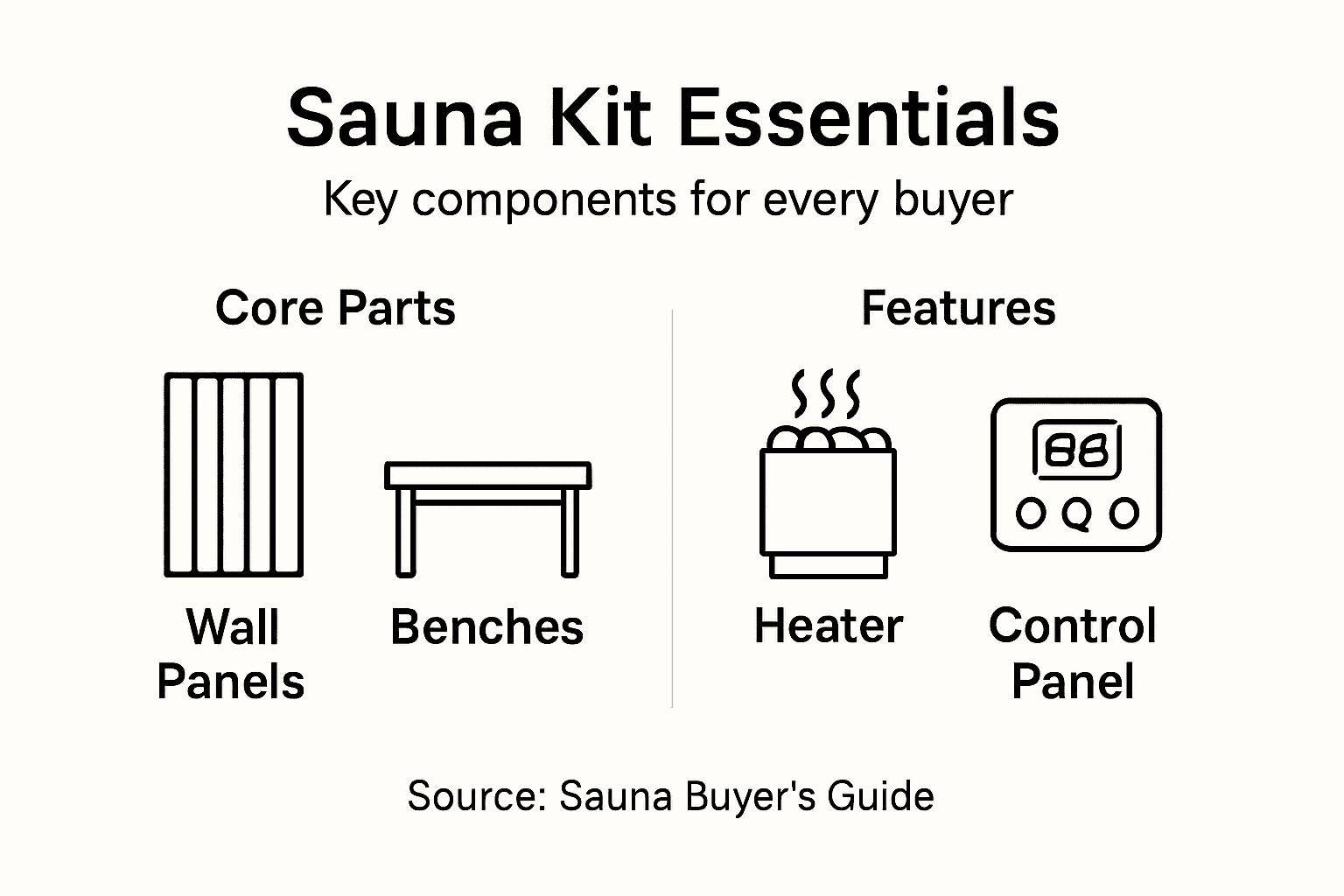 Sauna Kit Essentials

Key components for every buyer

Core Parts

Wall Panels

Benches

Features

Heater

88

Control Panel

Source: Sauna Buyer's Guide