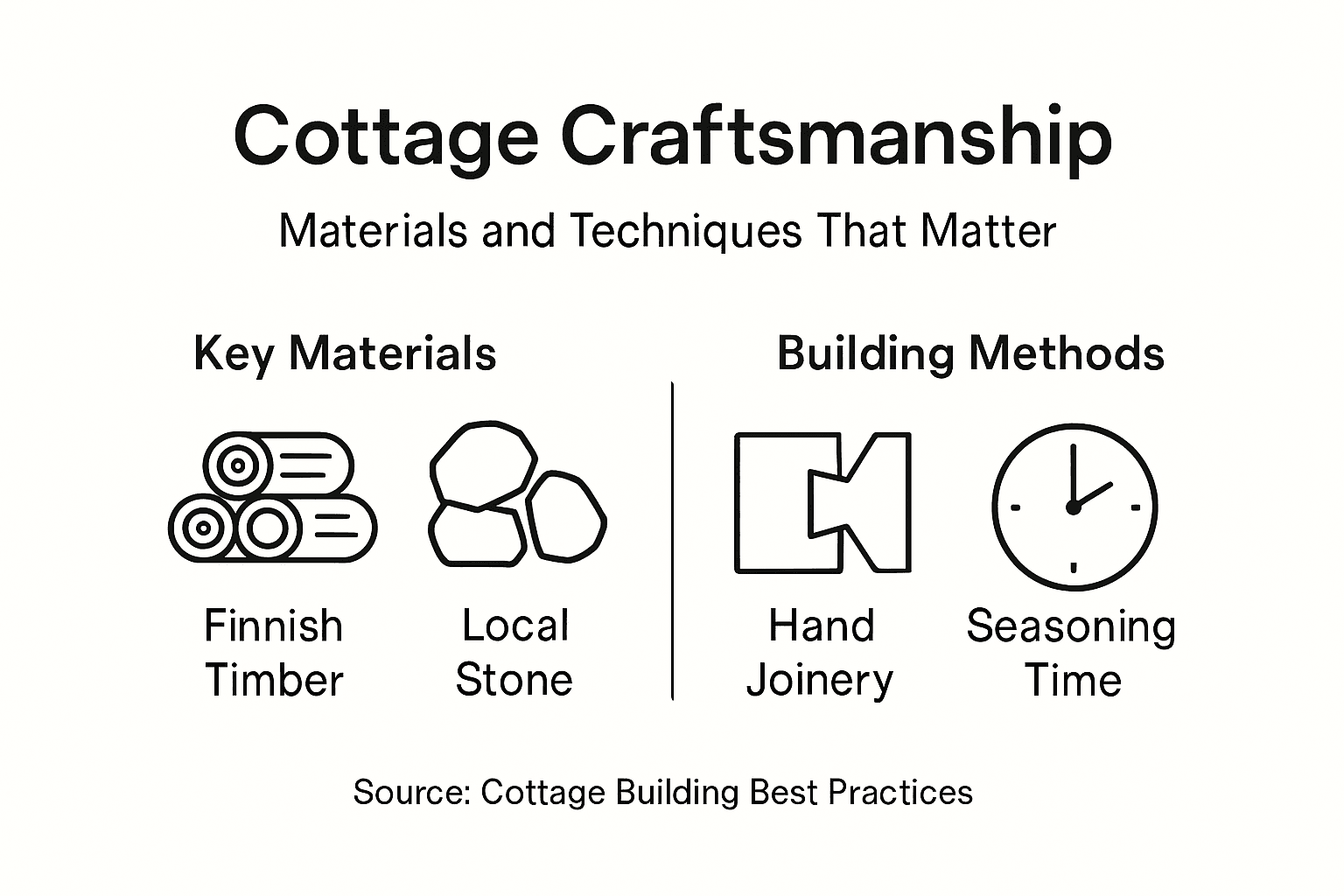 Cottage Craftsmanship

Materials and Techniques That Matter

Key Materials

Finnish Timber

Local Stone

Building Methods

Hand Joinery

Seasoning Time

Source: Cottage Building Best Practices