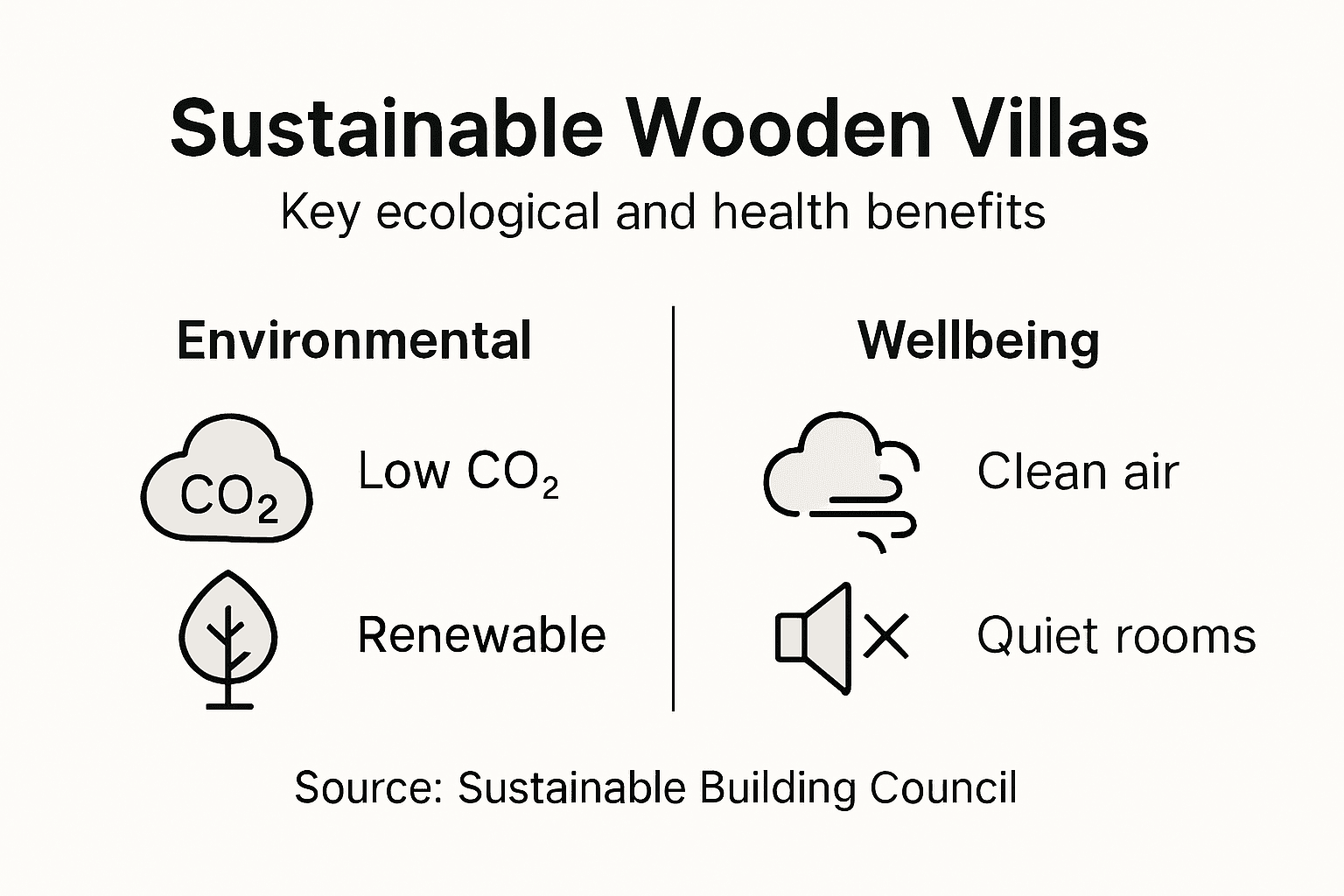 Sustainable Wooden Villas

Key ecological and health benefits

Environmental

$CO_2$ Low $CO_2$

Renewable

Wellbeing

Clean air

Quiet rooms

Source: Sustainable Building Council