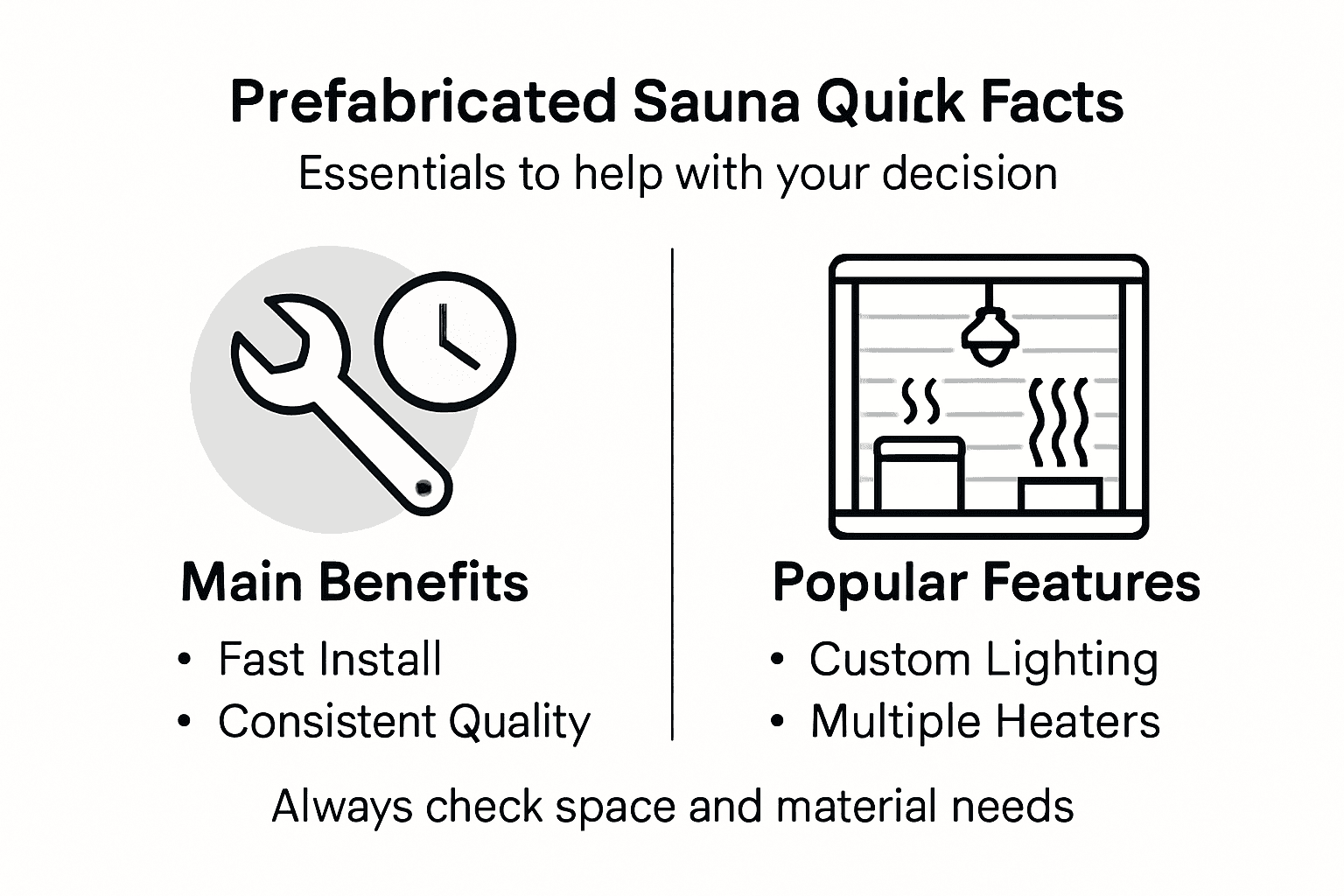 Prefabricated Sauna Quick Facts
Essentials to help with your decision

Main Benefits
• Fast Install
• Consistent Quality

Popular Features
• Custom Lighting
• Multiple Heaters

Always check space and material needs