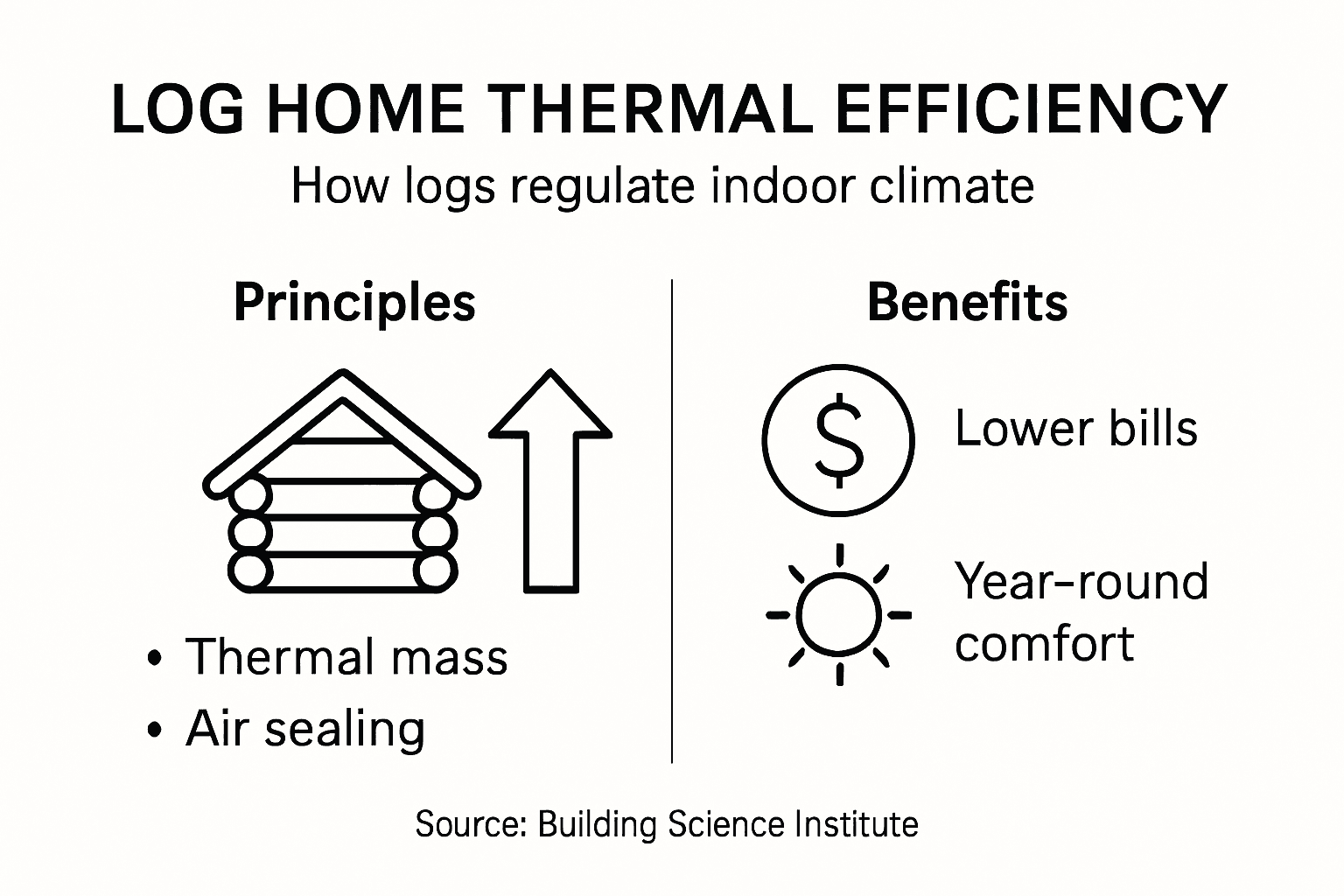 LOG HOME THERMAL EFFICIENCY

How logs regulate indoor climate

Principles

• Thermal mass
• Air sealing

Benefits

$

Lower bills

Year-round comfort

Source: Building Science Institute