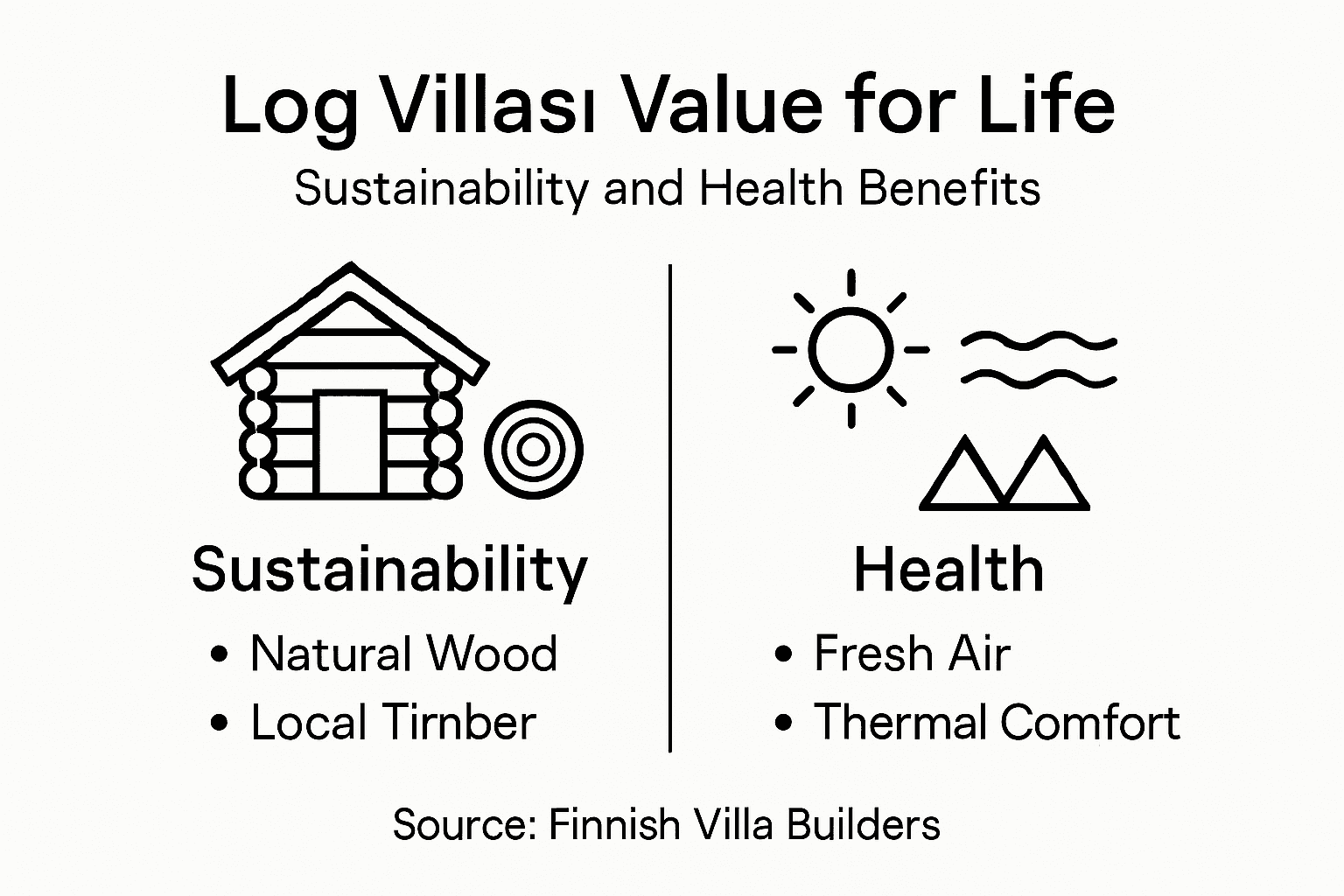 Log Villası Value for Life

Sustainability and Health Benefits

Sustainability

• Natural Wood
• Local Tirnber

Health

• Fresh Air
• Thermal Comfort

Source: Finnish Villa Builders