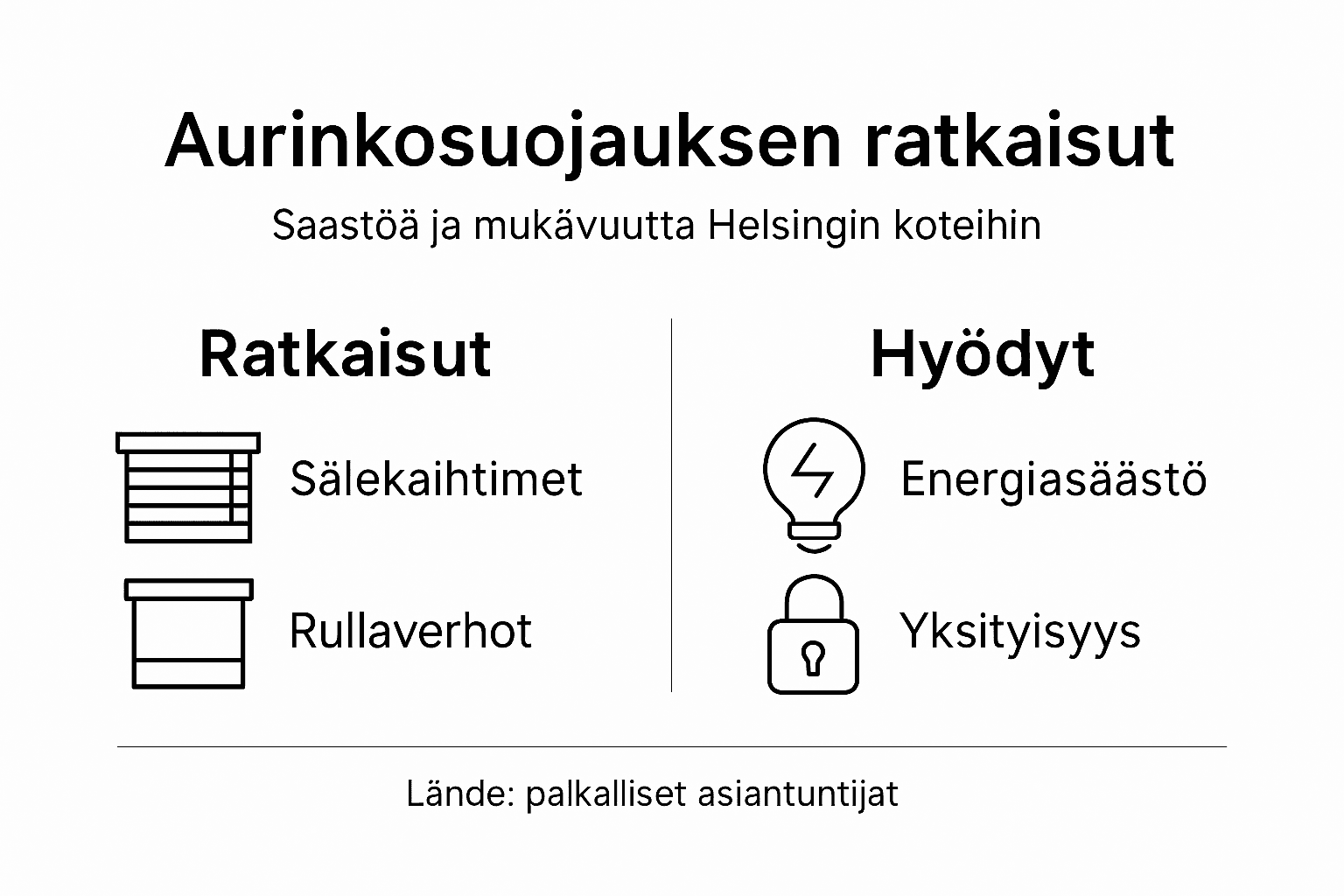 Aurinkosuojauksen ratkaisut

Saastöä ja mukävuutta Helsingin koteihin

Ratkaisut

Sälekaihtimet

Rullaverhot

Hyödyt

Energiasäästö

Yksityisyys

Lände: palkalliset asiantuntijat