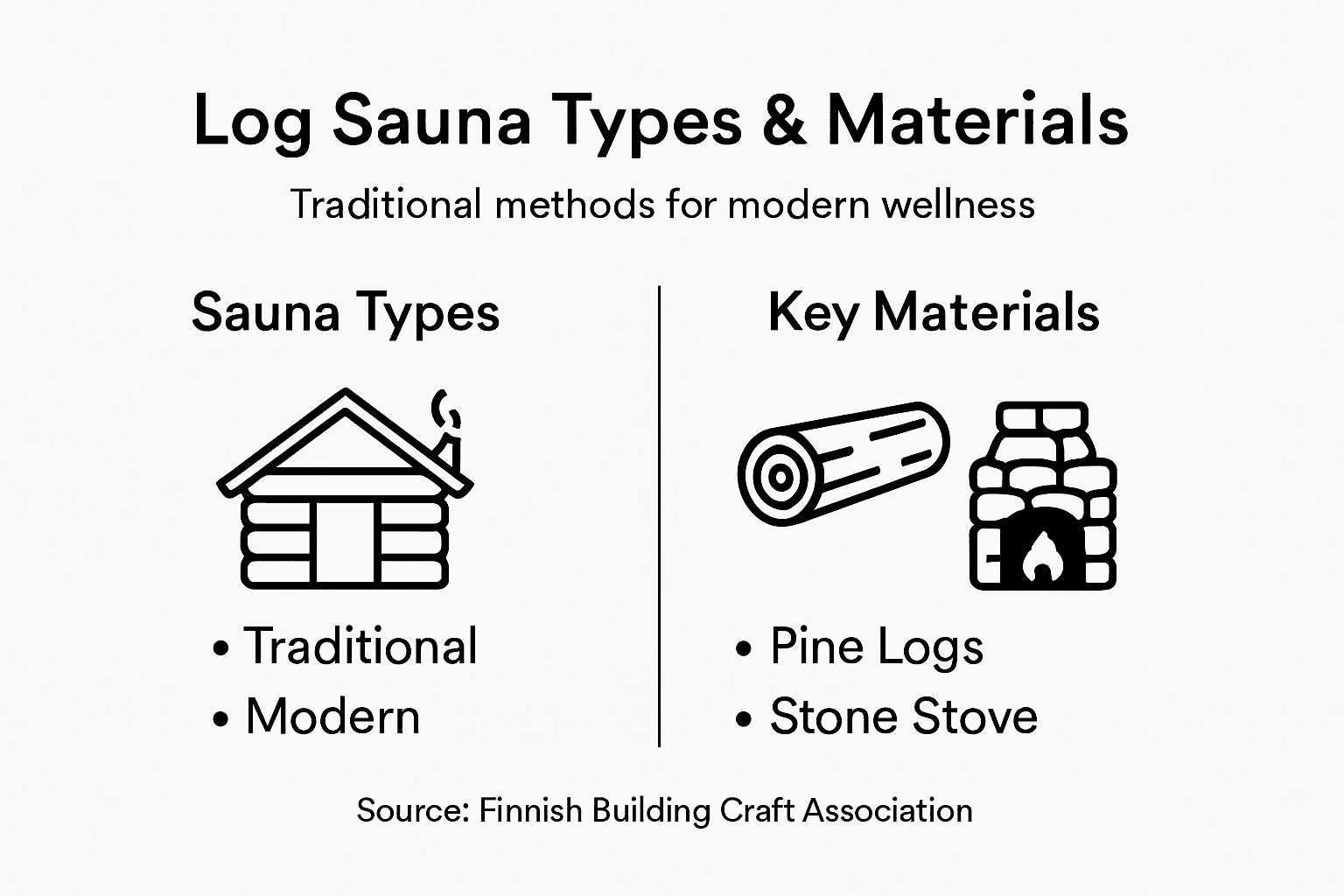 Log Sauna Types & Materials

Traditional methods for modern wellness

Sauna Types

• Traditional
• Modern

Key Materials

• Pine Logs
• Stone Stove

Source: Finnish Building Craft Association