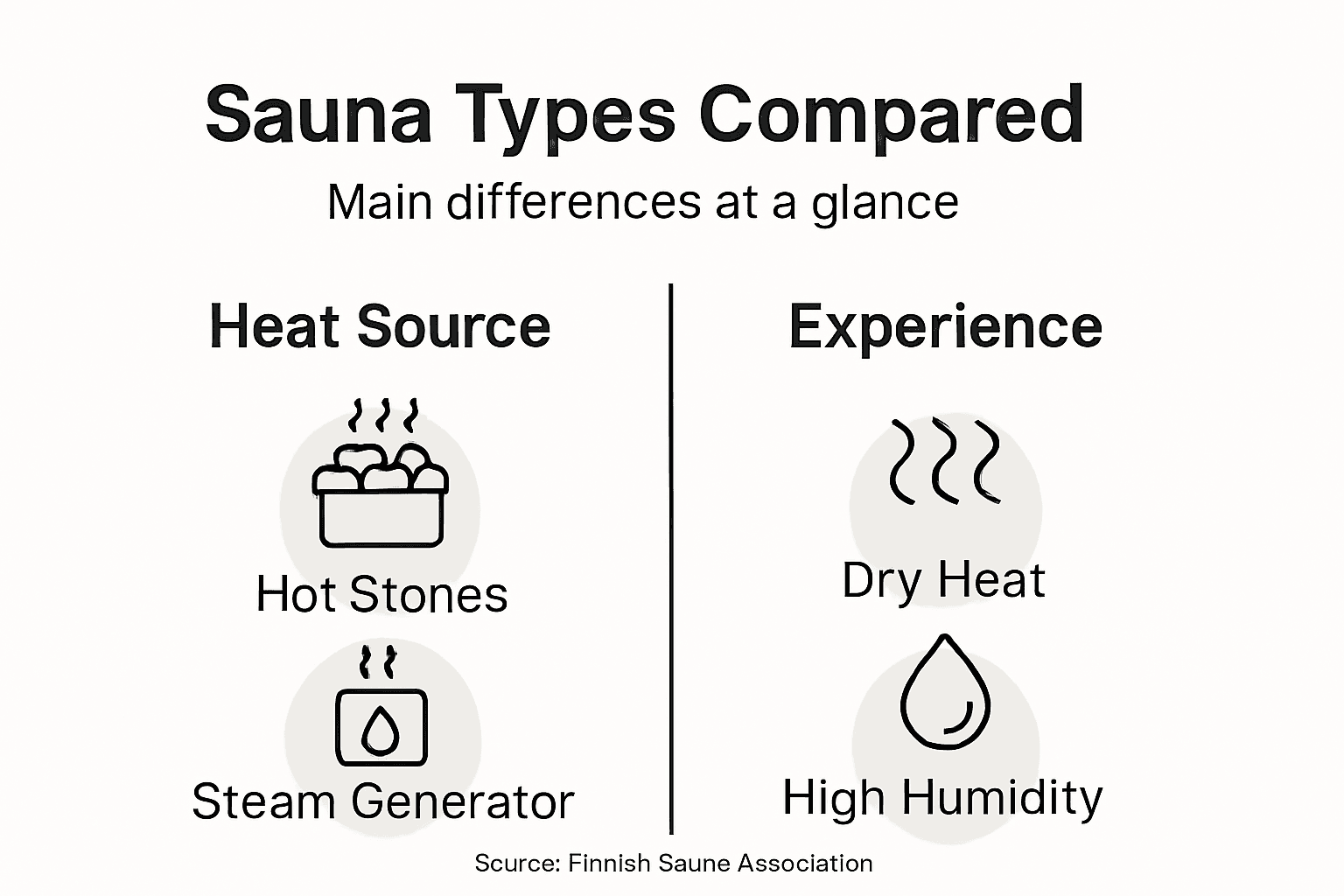 Sauna Types Compared

Main differences at a glance

Heat Source

Hot Stones

Steam Generator

Experience

Dry Heat

High Humidity

Scurce: Finnish Saune Association