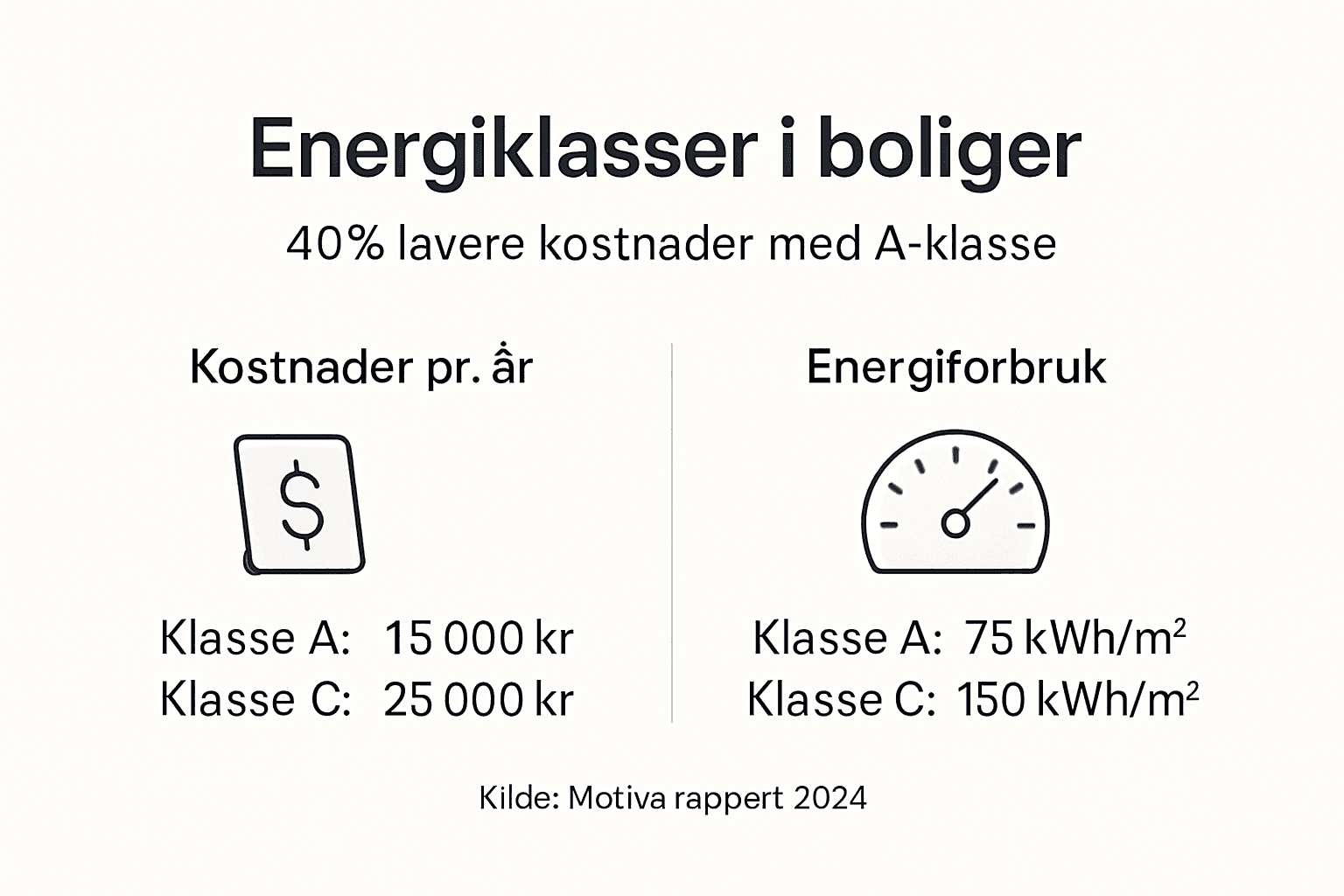 Energiklasser i boliger

40% lavere kostnader med A-klasse

Kostnader pr. år

$

Klasse A: 15 000 kr
Klasse C: 25 000 kr

Energiforbruk

Klasse A: 75 kWh/m²
Klasse C: 150 kWh/m²

Kilde: Motiva rappert 2024