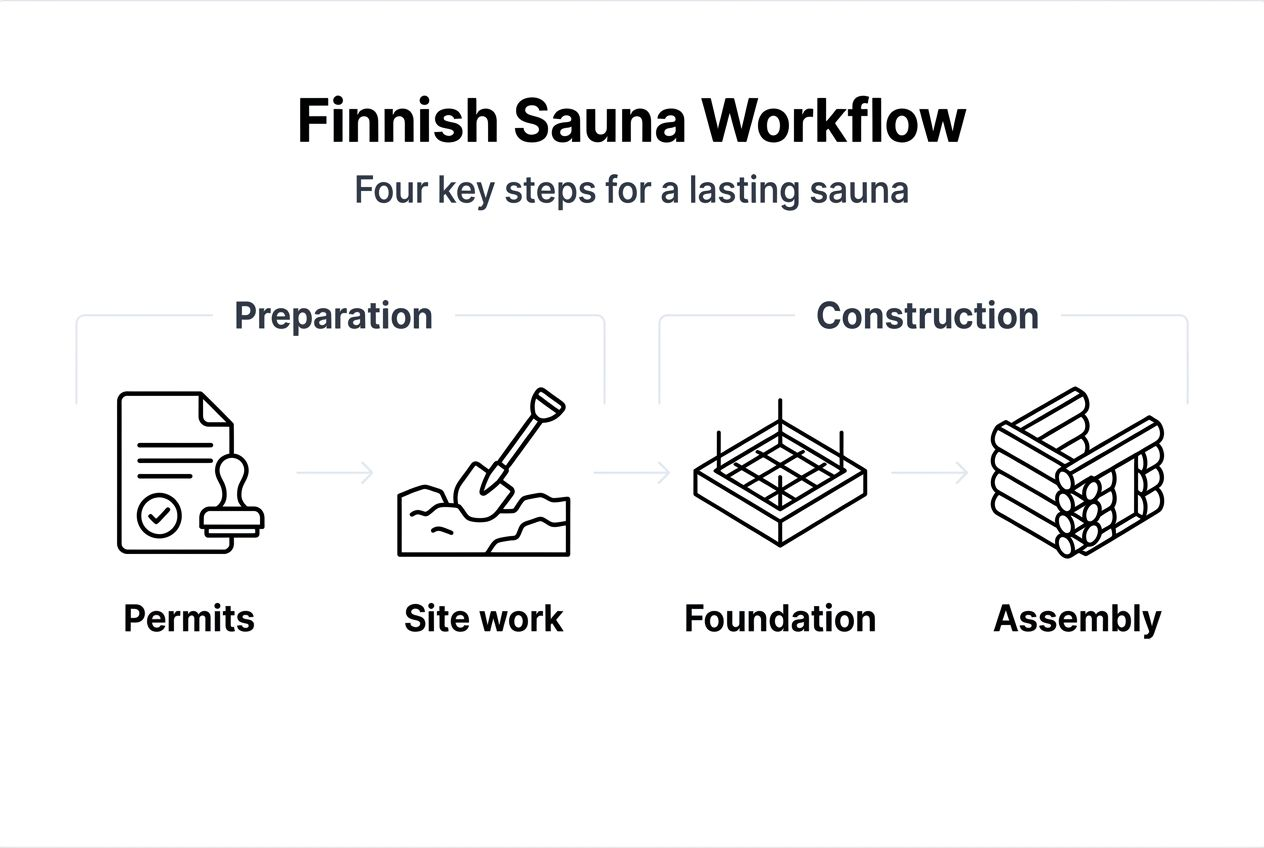 Finnish Sauna Workflow

Four key steps for a lasting sauna

Preparation

Construction

Permits

Site work

Foundation

Assembly