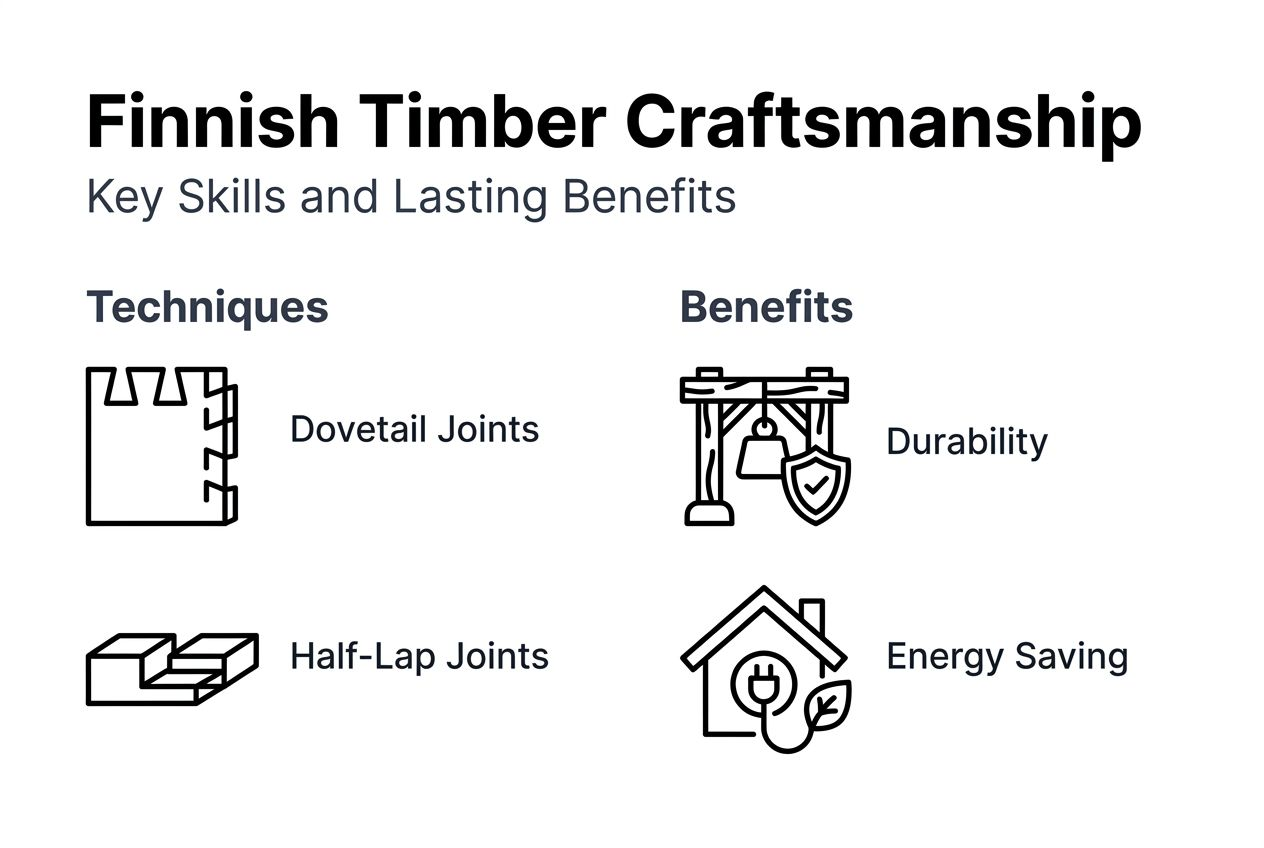 Finnish Timber Craftsmanship

Key Skills and Lasting Benefits

Techniques

Dovetail Joints

Half-Lap Joints

Benefits

Durability

Energy Saving