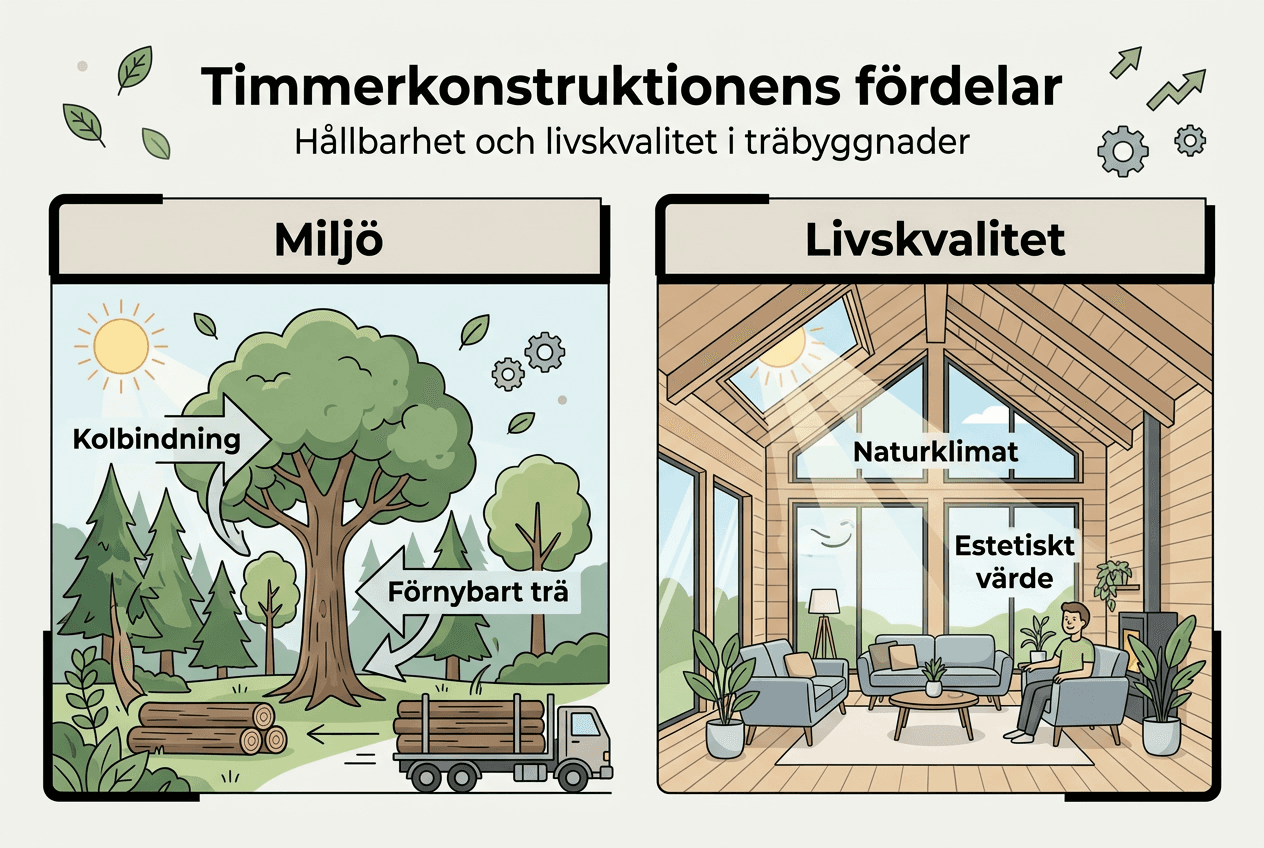 Timmerkonstruktionens fördelar

Hållbarhet och livskvalitet i träbyggnader

Miljö

Kolbindning

Förnybart trä

Livskvalitet

Naturklimat

Estetiskt värde