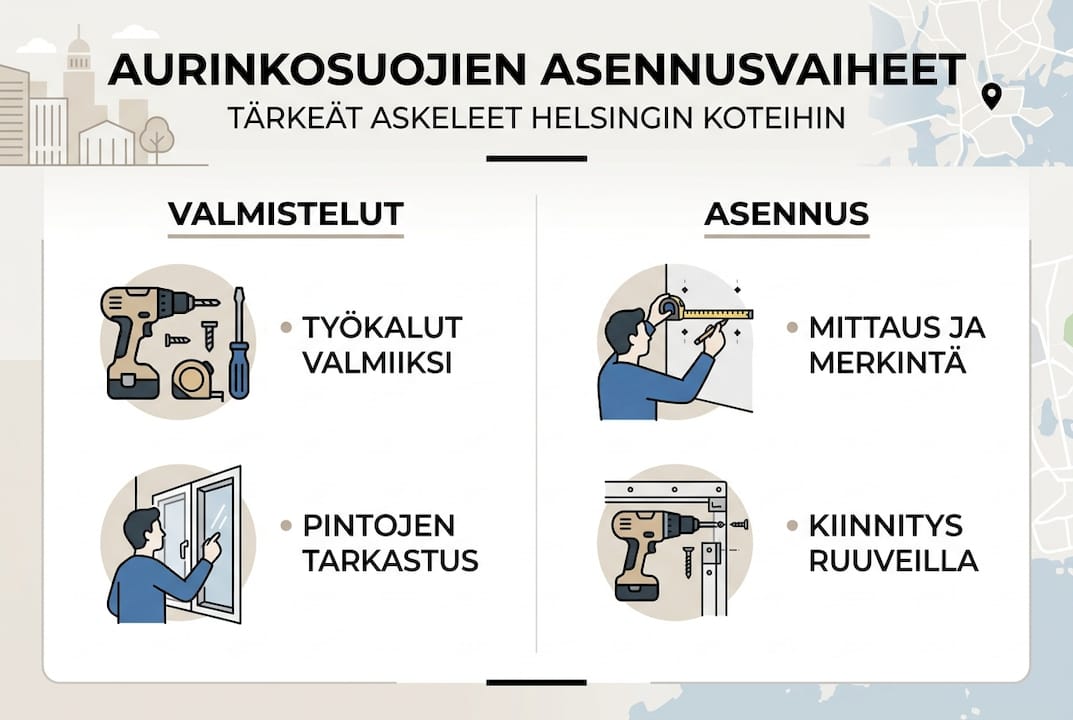 AURINKOSUOJIEN ASENNUSVAIHEET

TÄRKEÄT ASKELEET HELSINGIN KOTEIHIN

VALMISTELUT

TYÖKALUT VALMIIKSI

PINTOJEN TARKASTUS

ASENNUS

MITTAUS JA MERKINTÄ

KIINNITYS RUUVEILLA