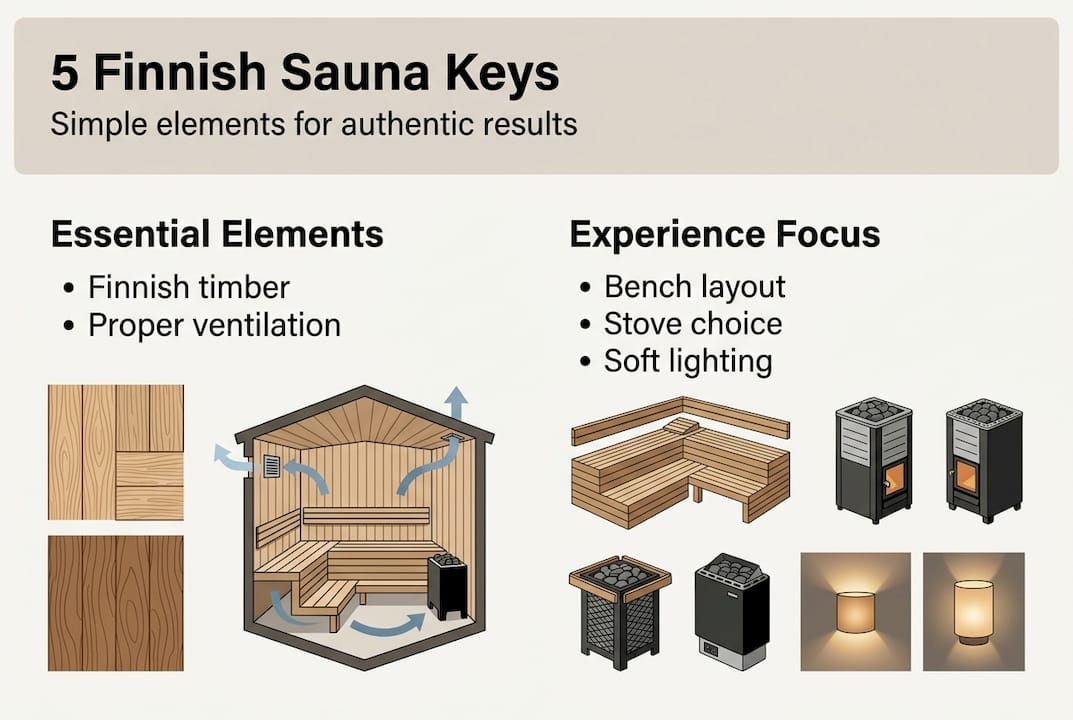 5 Finnish Sauna Keys

Simple elements for authentic results

Essential Elements

• Finnish timber
• Proper ventilation

Experience Focus

• Bench layout
• Stove choice
• Soft lighting