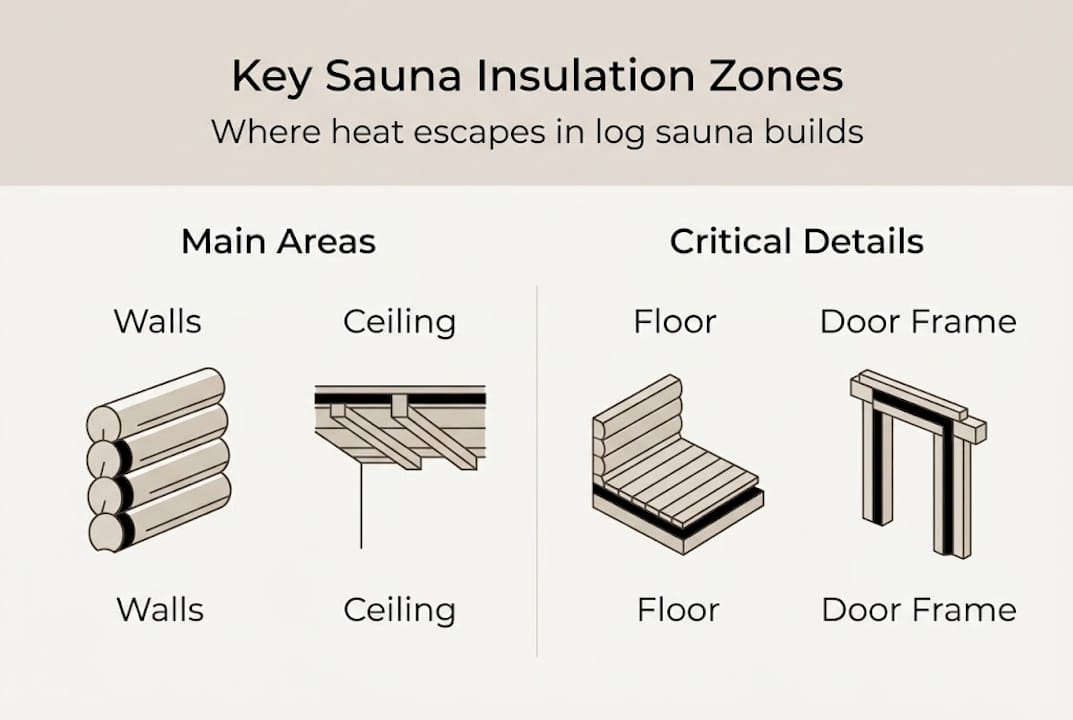 Key Sauna Insulation Zones
Where heat escapes in log sauna builds

Main Areas

Walls

Ceiling

Walls

Ceiling

Critical Details

Floor

Door Frame

Floor

Door Frame