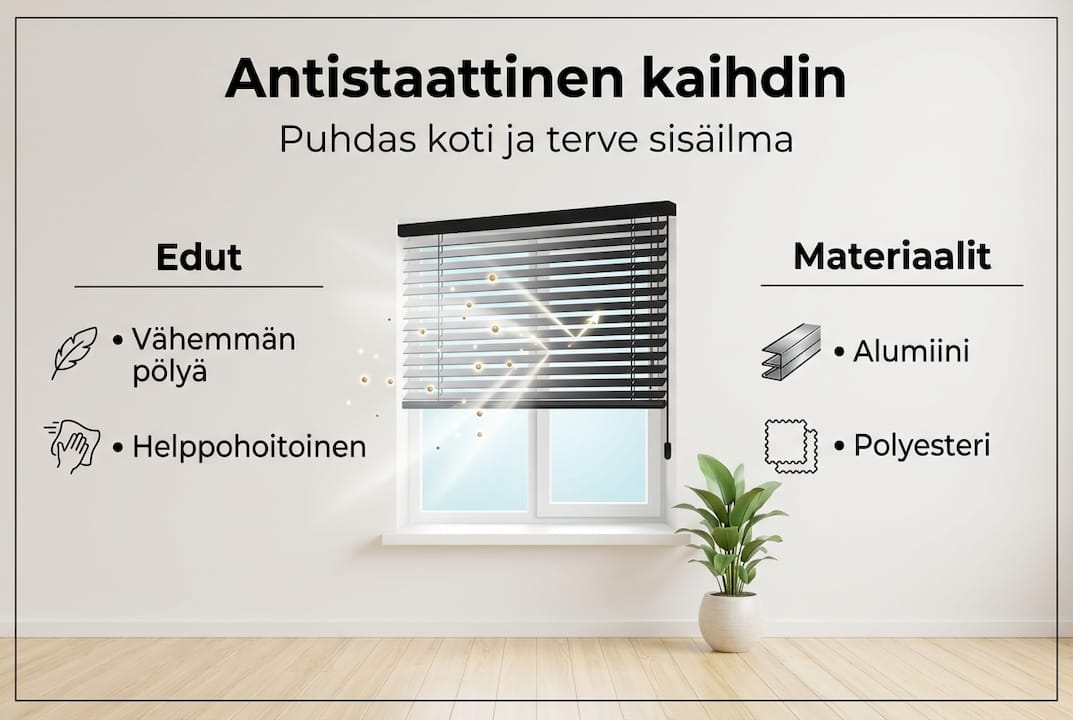 Antistaattinen kaihdin

Puhdas koti ja terve sisäilma

Edut

• Vähemmän pölyä

• Helppohoitoinen

Materiaalit

• Alumiini

• Polyesteri