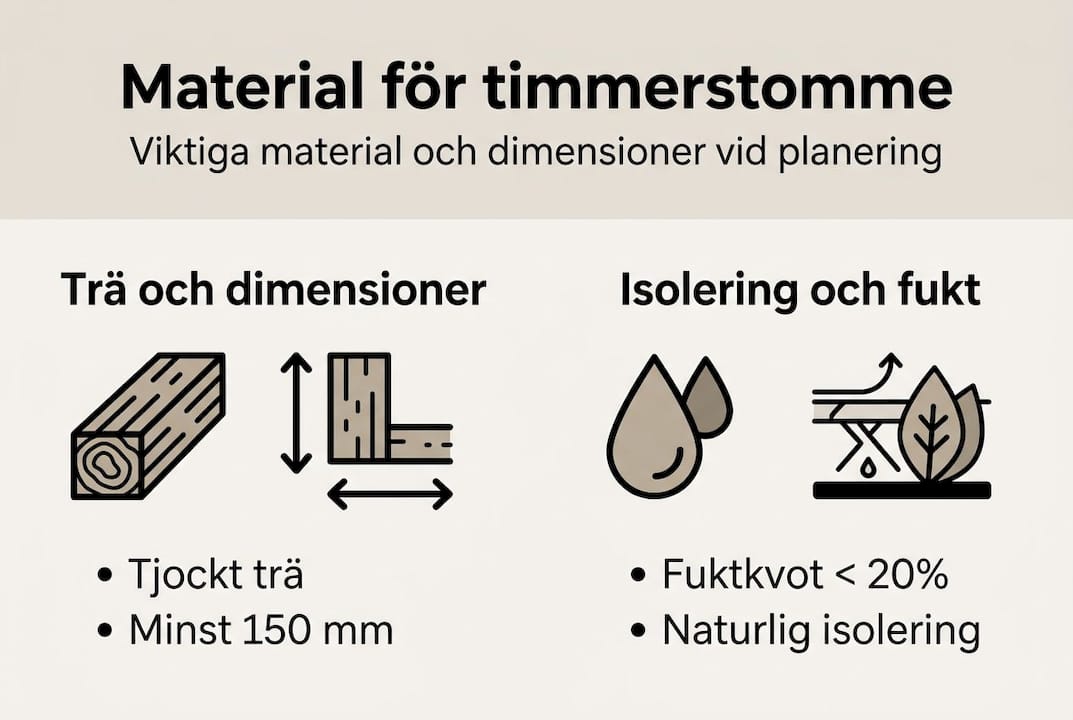 Material för timmerstomme

Viktiga material och dimensioner vid planering

Trä och dimensioner

• Tjockt trä
• Minst 150 mm

Isolering och fukt

• Fuktkvot < 20%
• Naturlig isolering