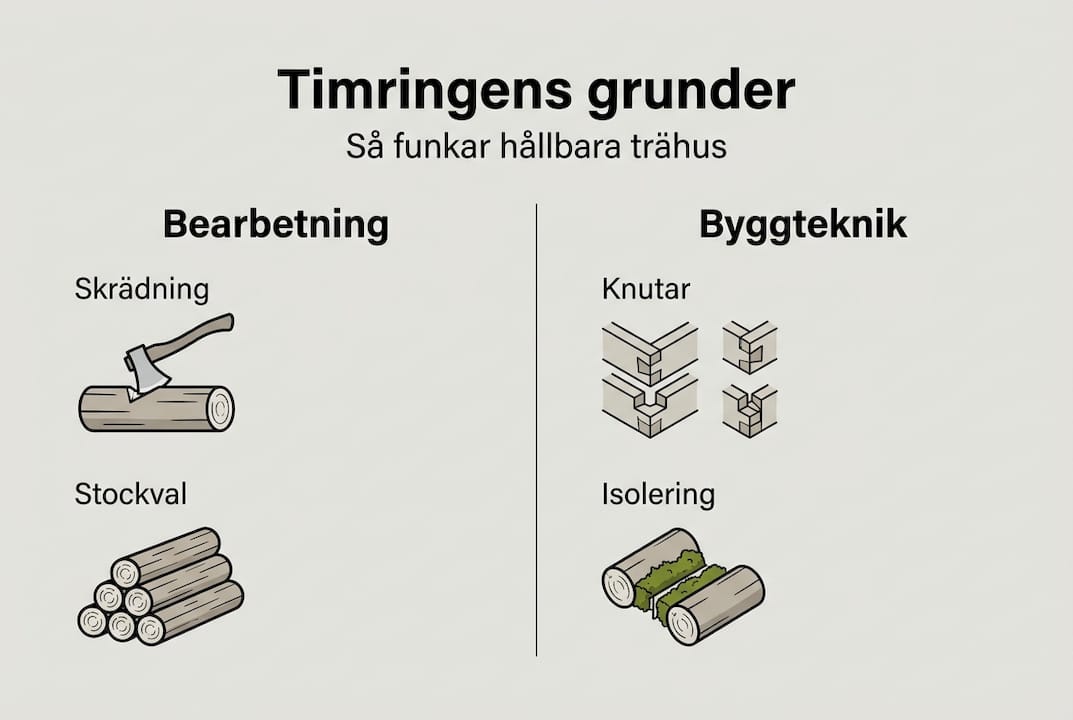 Timringens grunder
Så funkar hållbara trähus

Bearbetning

Skrädning

Stockval

Byggteknik

Knutar

Isolering