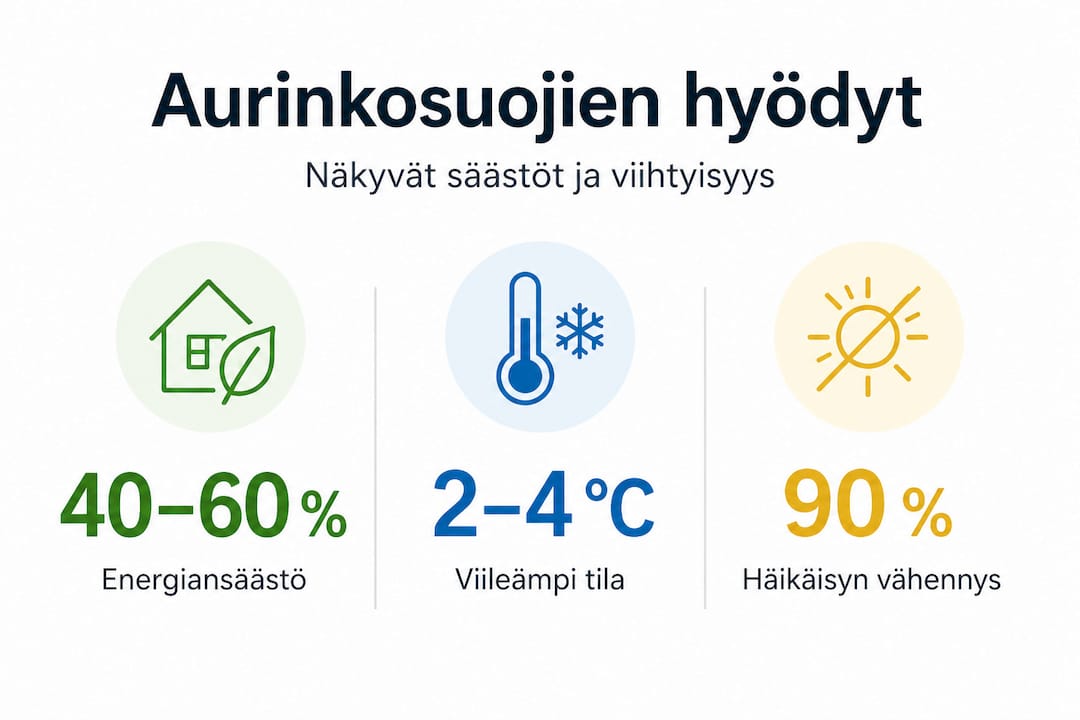 Aurinkosuojien hyödyt

Näkyvät säästöt ja viihtyisyys

40–60 %

Energiansäästö

2–4 °C

Viileämpi tila

90 %

Häikäisyn vähennys