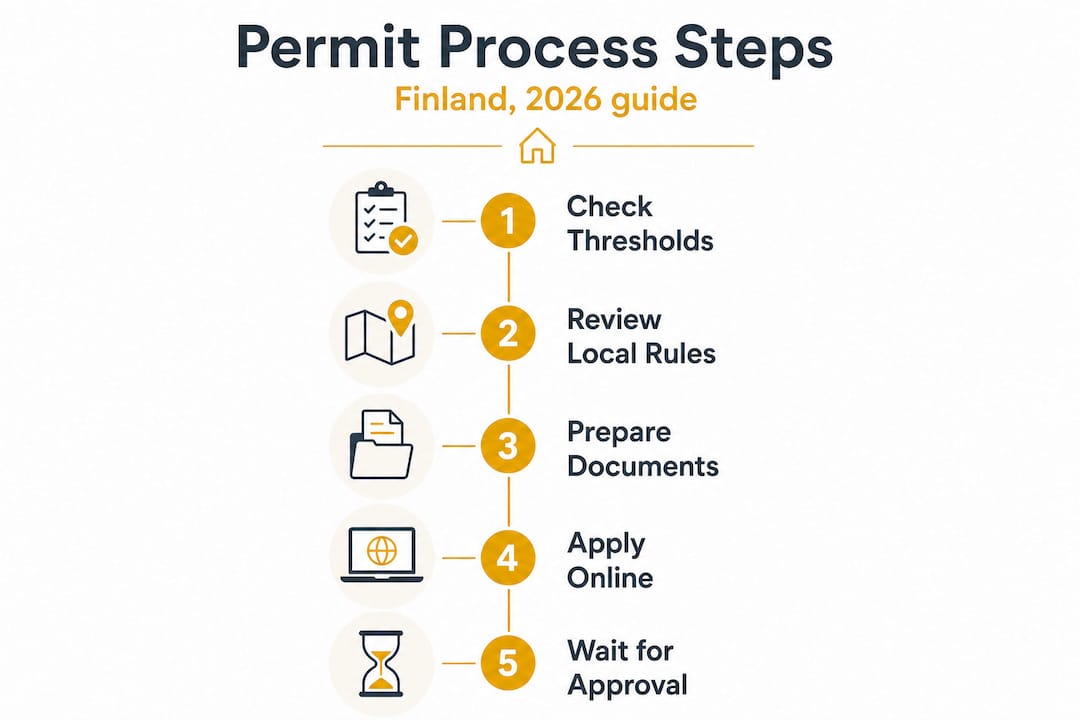 Permit Process Steps

Finland, 2026 guide

1 Check Thresholds

2 Review Local Rules

3 Prepare Documents

4 Apply Online

5 Wait for Approval