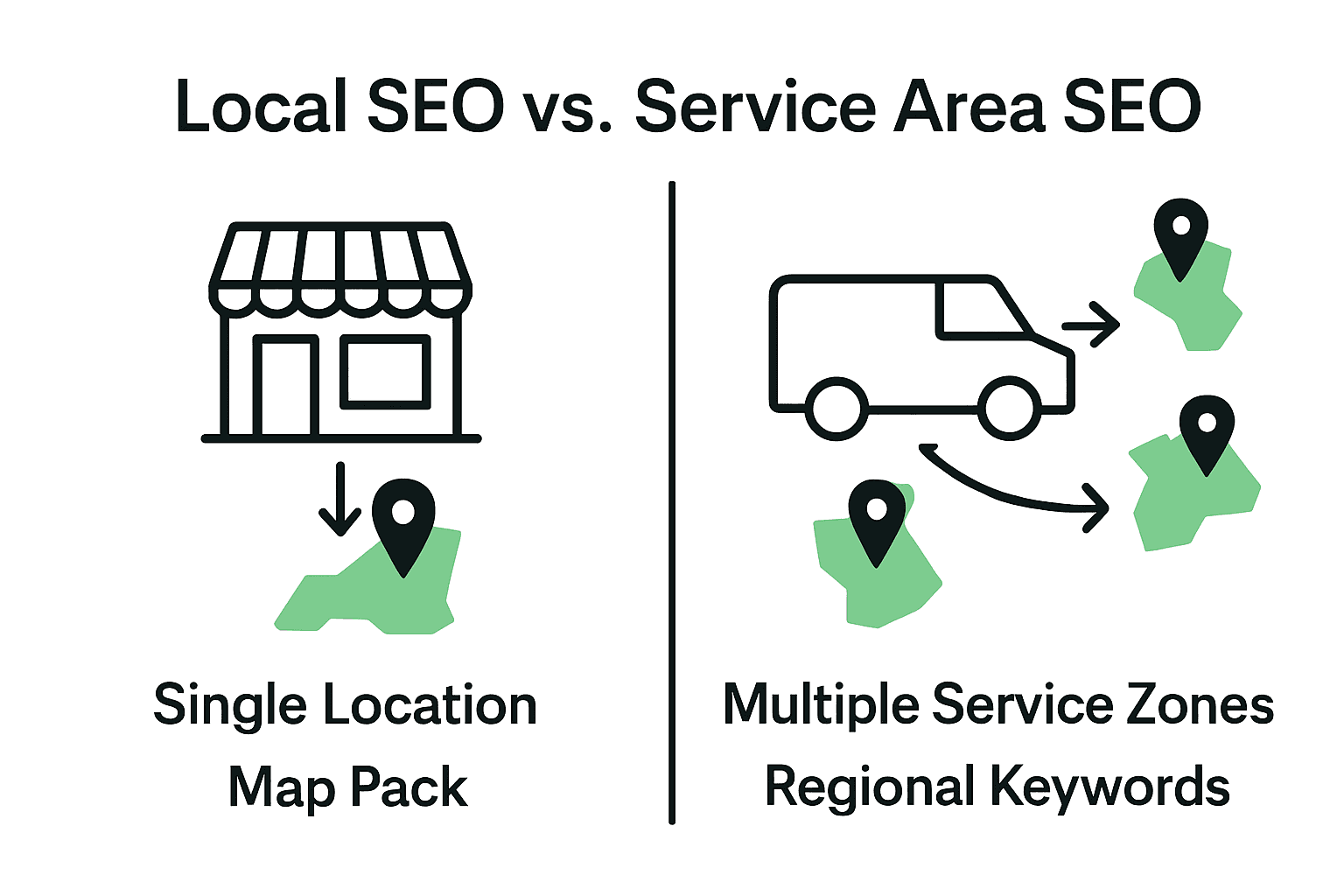 Local SEO vs. Service Area SEO

Single Location
Map Pack

Multiple Service Zones
Regional Keywords