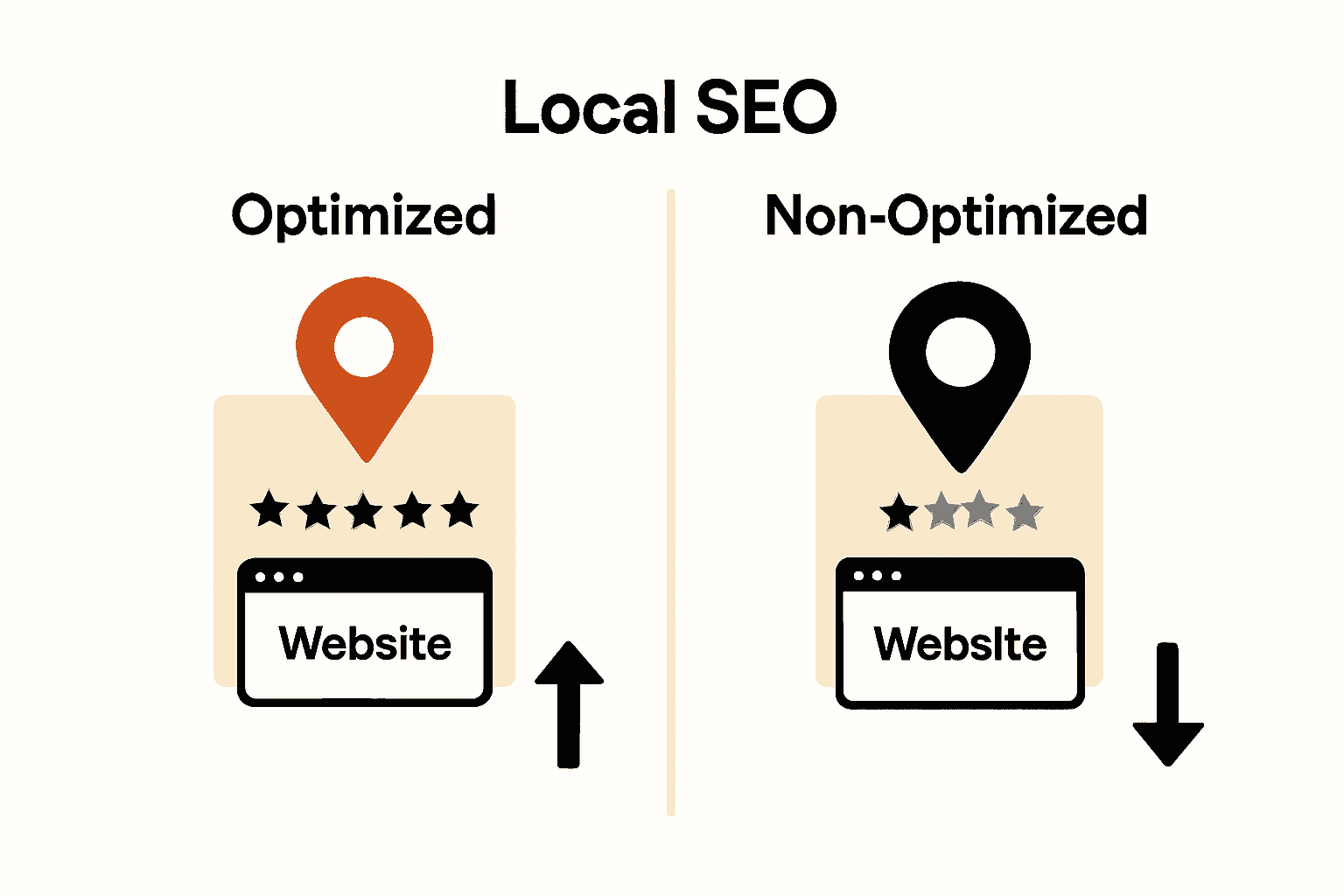 Local SEO

Optimized

Website

Non-Optimized

Webslte