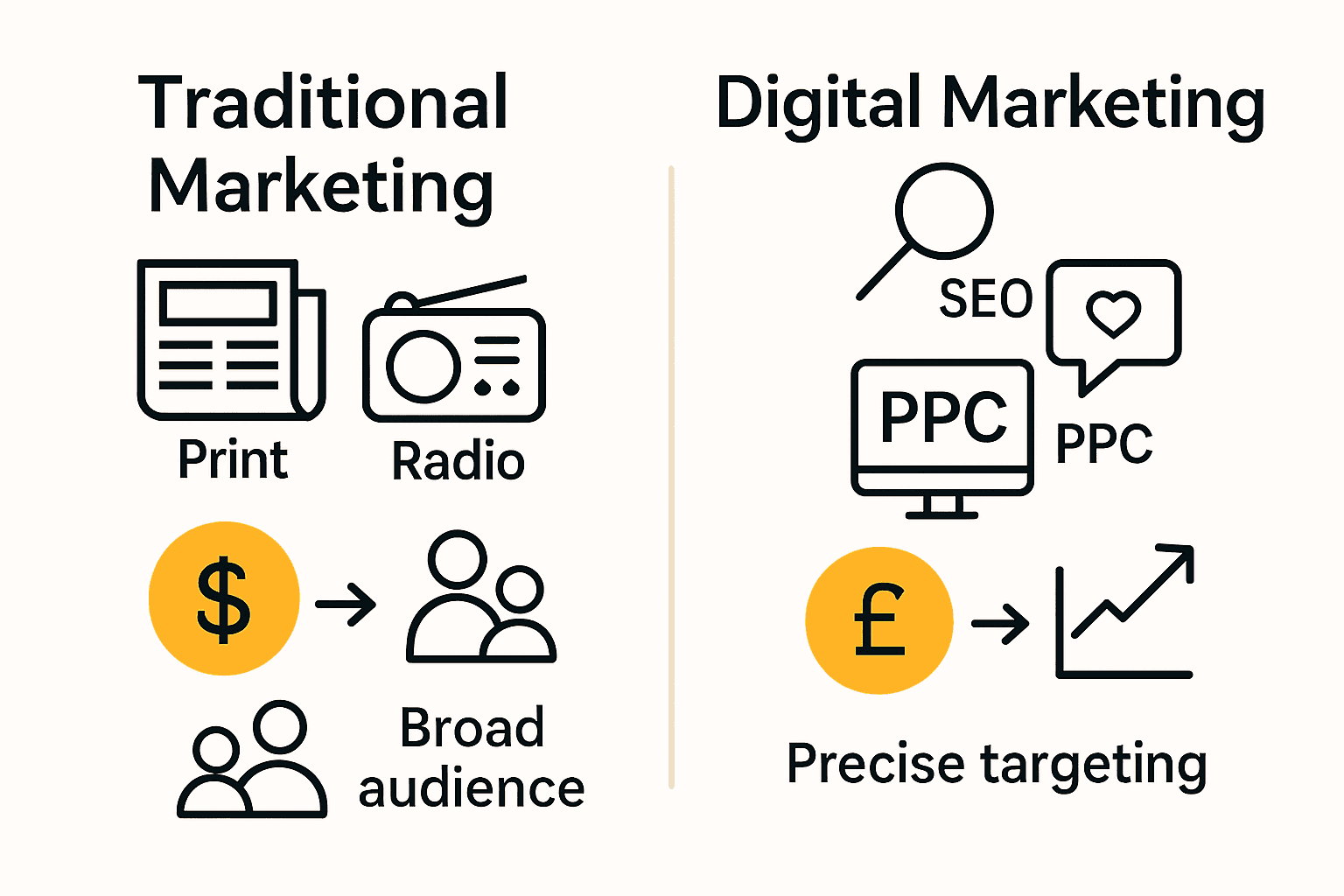 Traditional Marketing

Print

Radio

$

Broad audience

Digital Marketing

SEO

PPC

PPC

£

Precise targeting