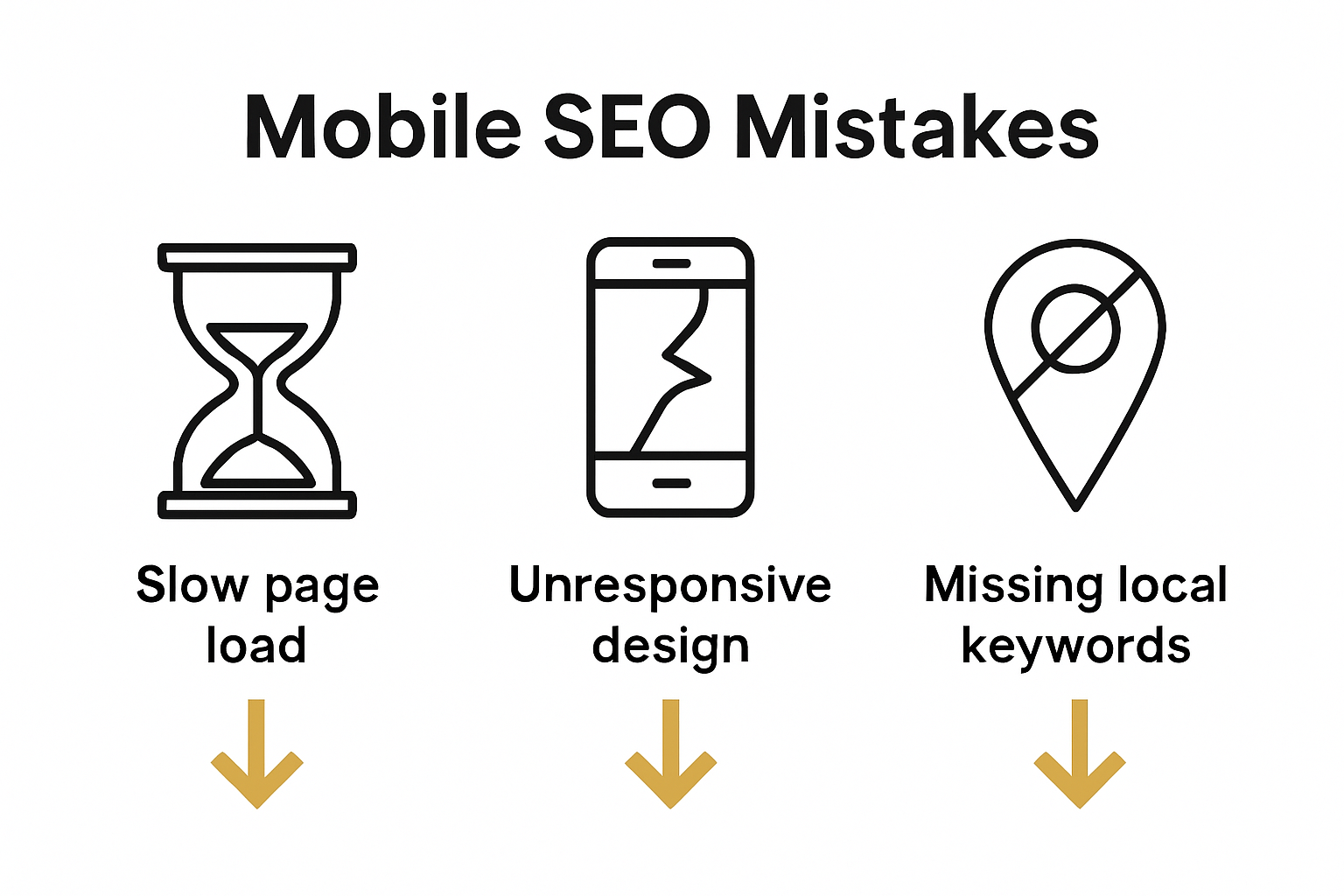 Mobile SEO Mistakes

Slow page load

Unresponsive design

Missing local keywords