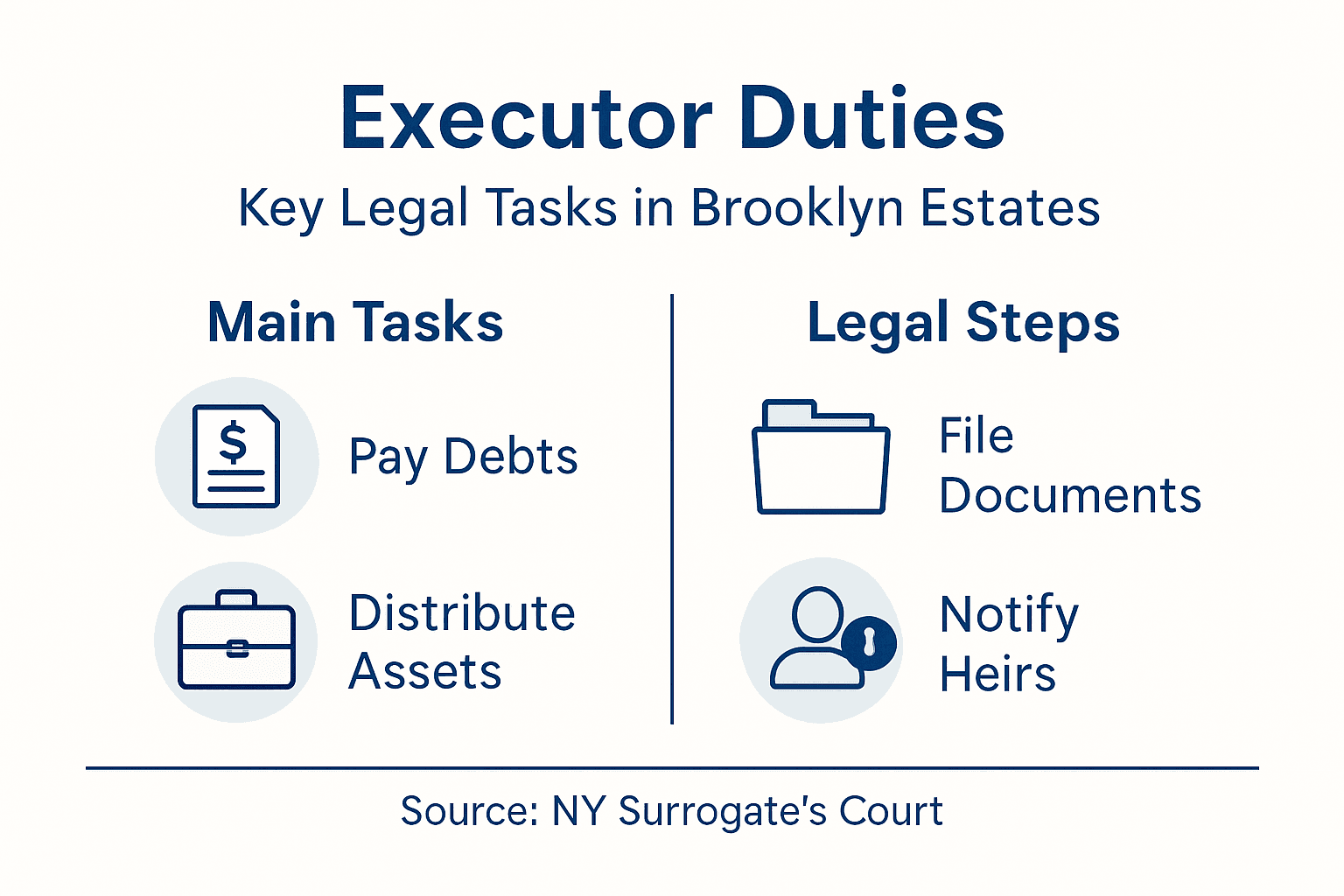 Executor Duties

Key Legal Tasks in Brooklyn Estates

Main Tasks

$

Pay Debts

Distribute Assets

Legal Steps

File Documents

Notify Heirs

Source: NY Surrogate's Court