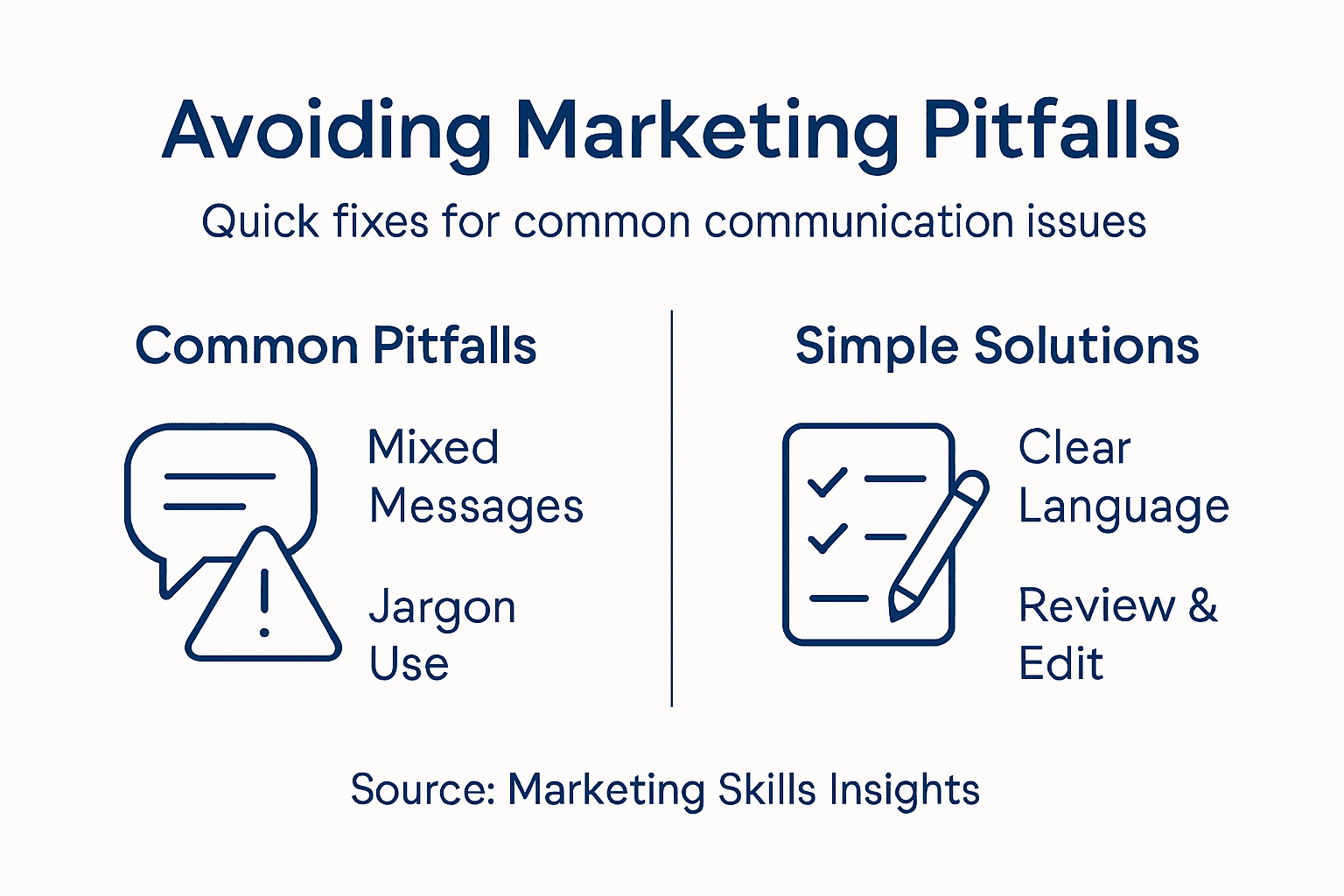 Avoiding Marketing Pitfalls

Quick fixes for common communication issues

Common Pitfalls

Mixed Messages

Jargon Use

Simple Solutions

Clear Language

Review & Edit

Source: Marketing Skills Insights