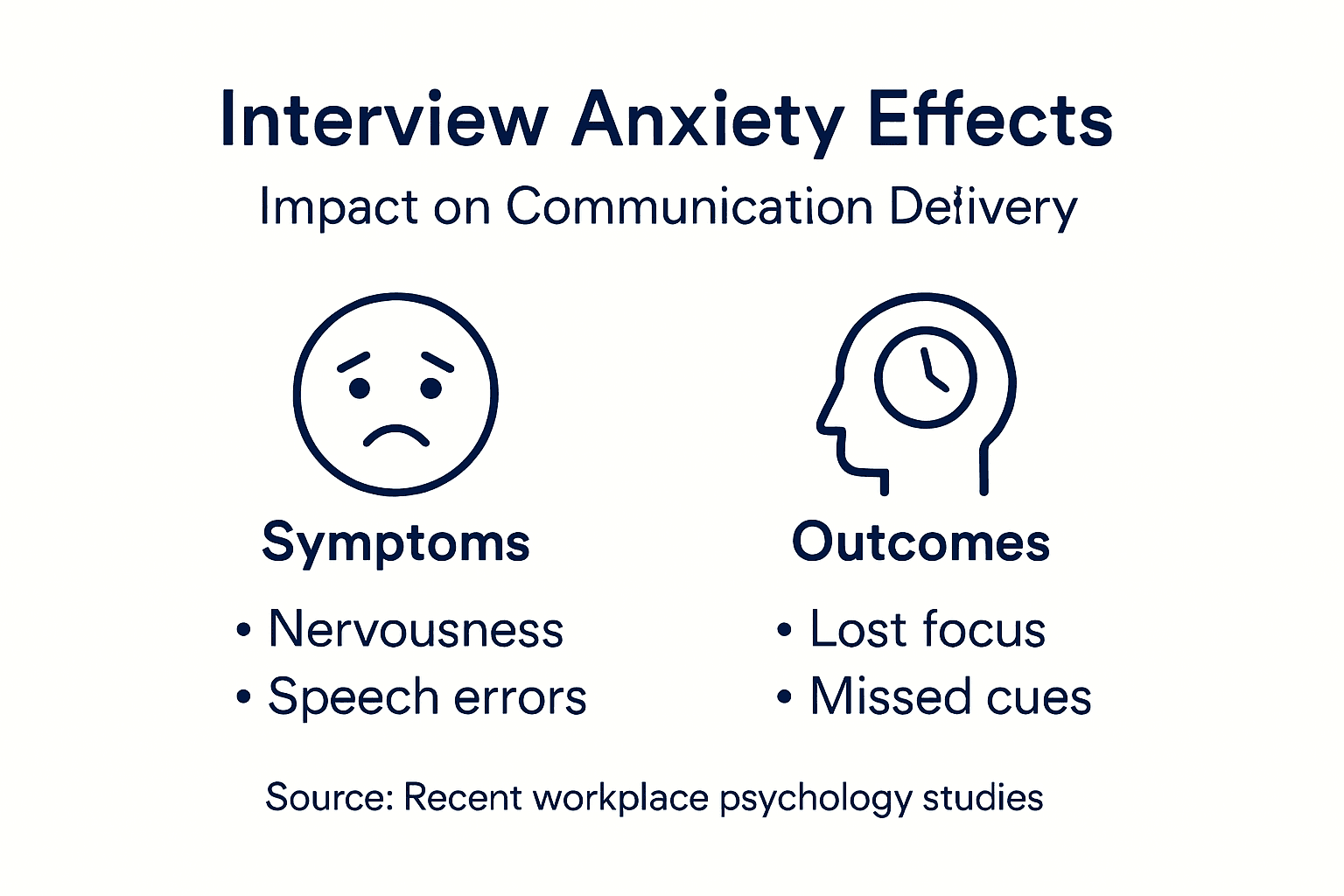 Interview Anxiety Effects

Impact on Communication Delivery

Symptoms

• Nervousness
• Speech errors

Outcomes

• Lost focus
• Missed cues

Source: Recent workplace psychology studies