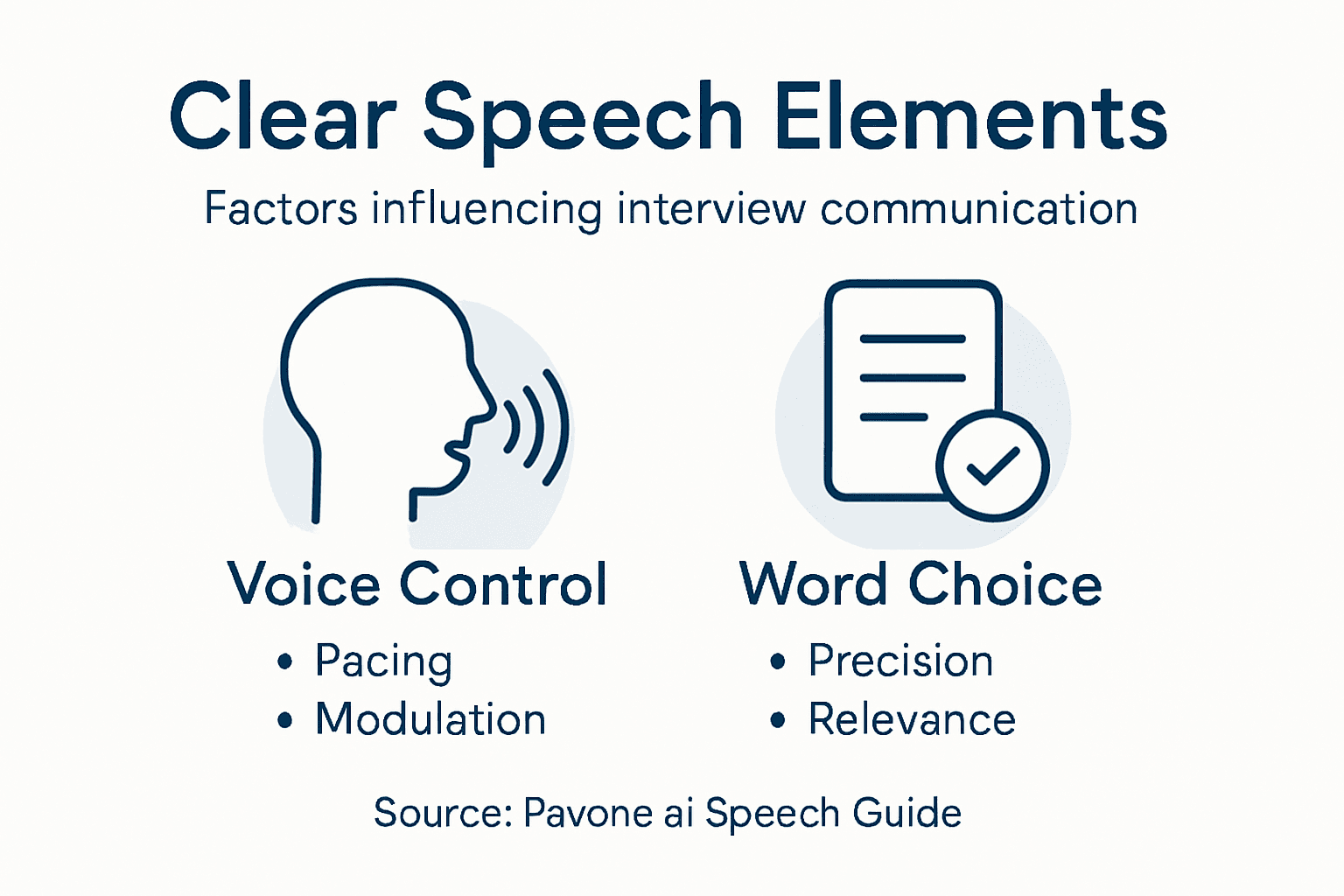 Clear Speech Elements

Factors influencing interview communication

Voice Control
• Pacing
• Modulation

Word Choice
• Precision
• Relevance

Source: Pavone ai Speech Guide