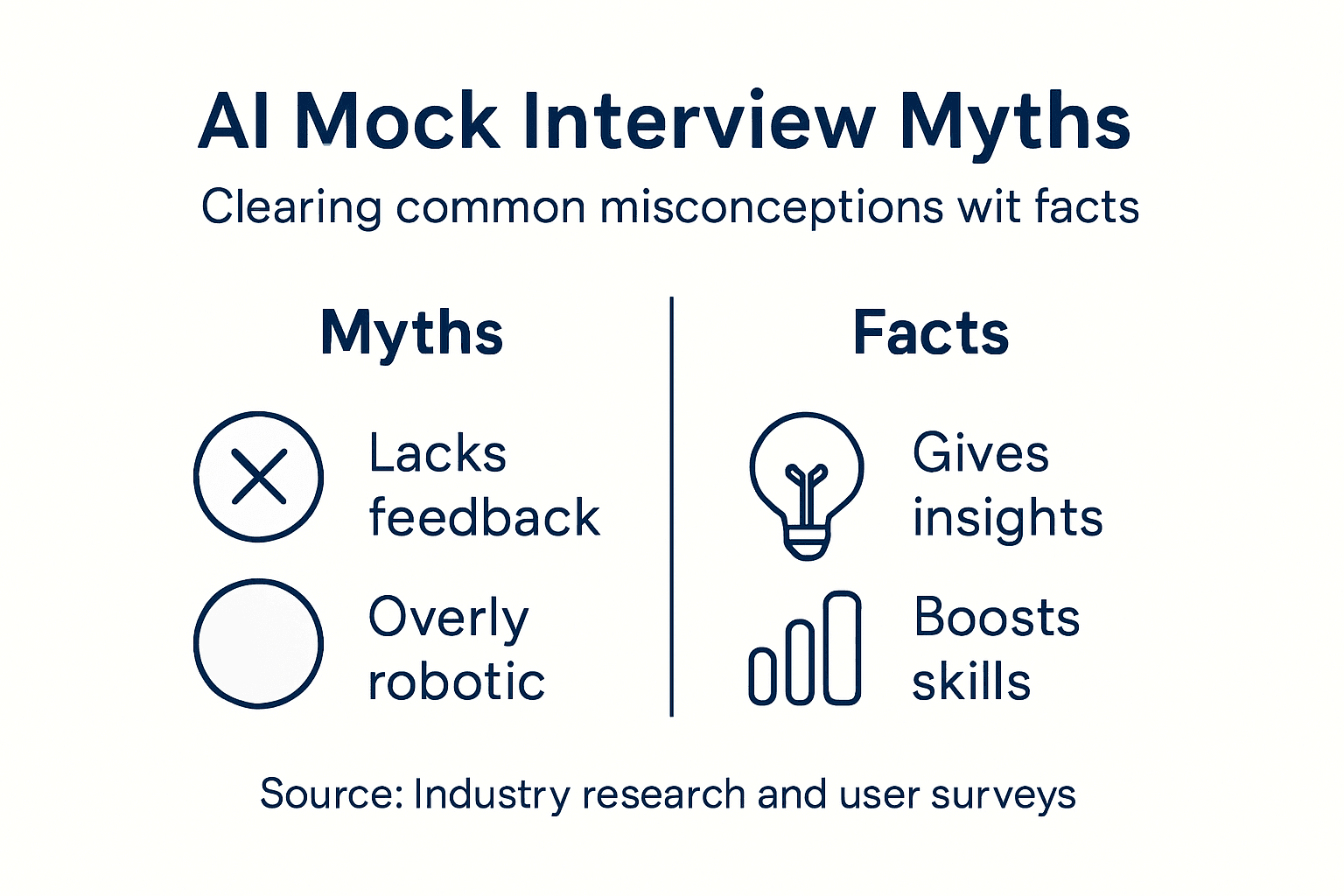 AI Mock Interview Myths

Clearing common misconceptions wit facts

Myths

Lacks feedback

Overly robotic

Facts

Gives insights

Boosts skills

Source: Industry research and user surveys