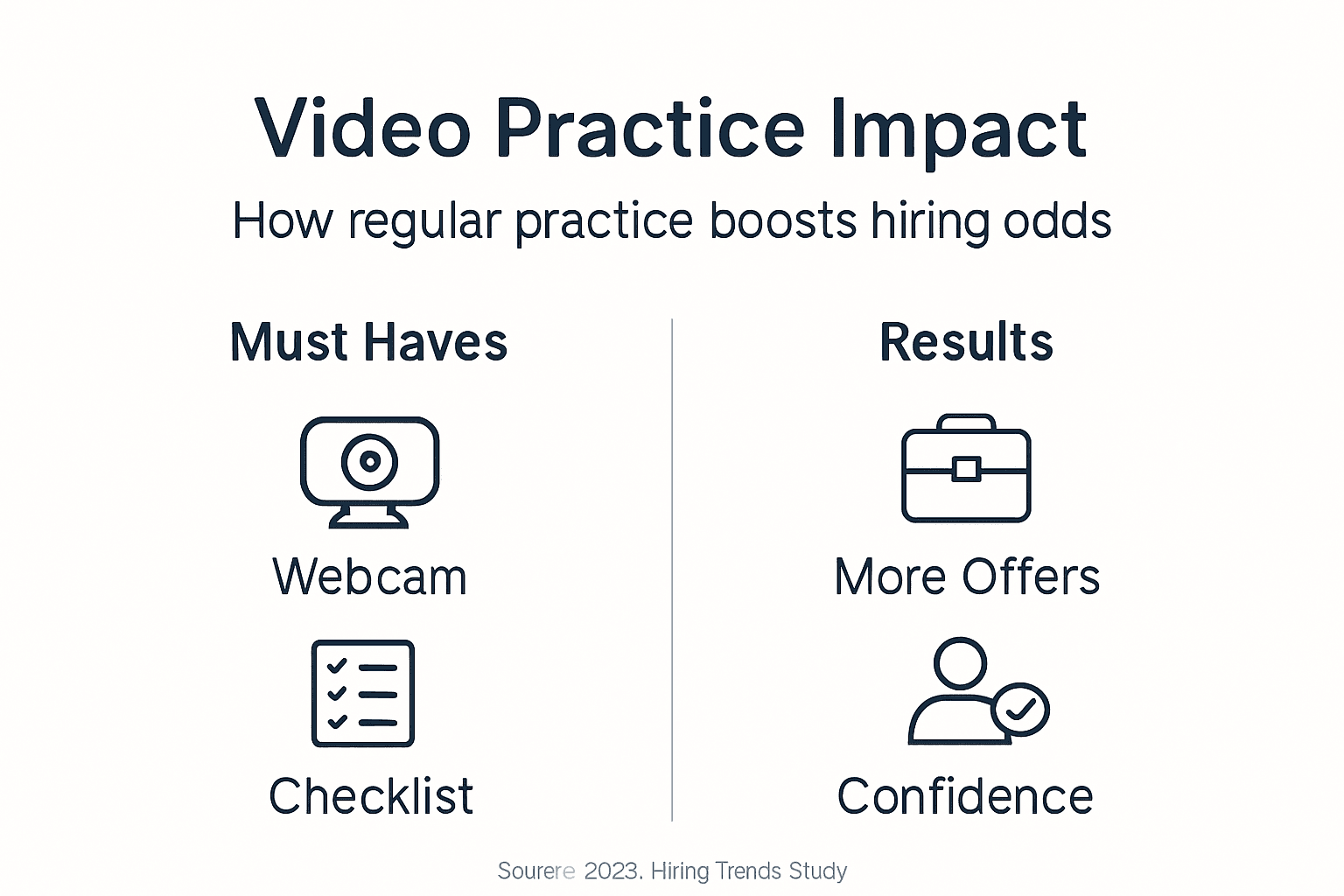 Video Practice Impact

How regular practice boosts hiring odds

Must Haves

Webcam

Checklist

Results

More Offers

Confidence

Sourere 2023. Hiring Trends Study