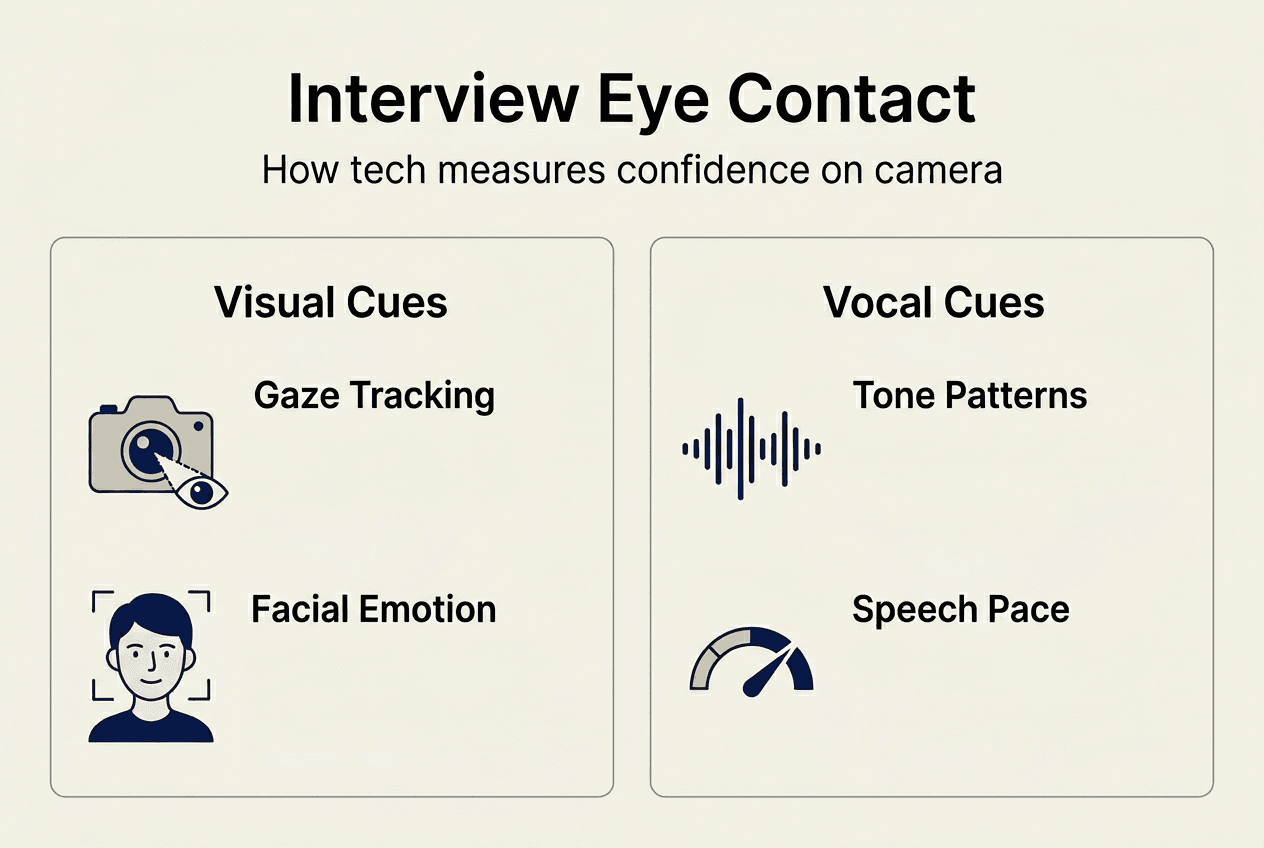 Interview Eye Contact

How tech measures confidence on camera

Visual Cues

Gaze Tracking

Facial Emotion

Vocal Cues

Tone Patterns

Speech Pace