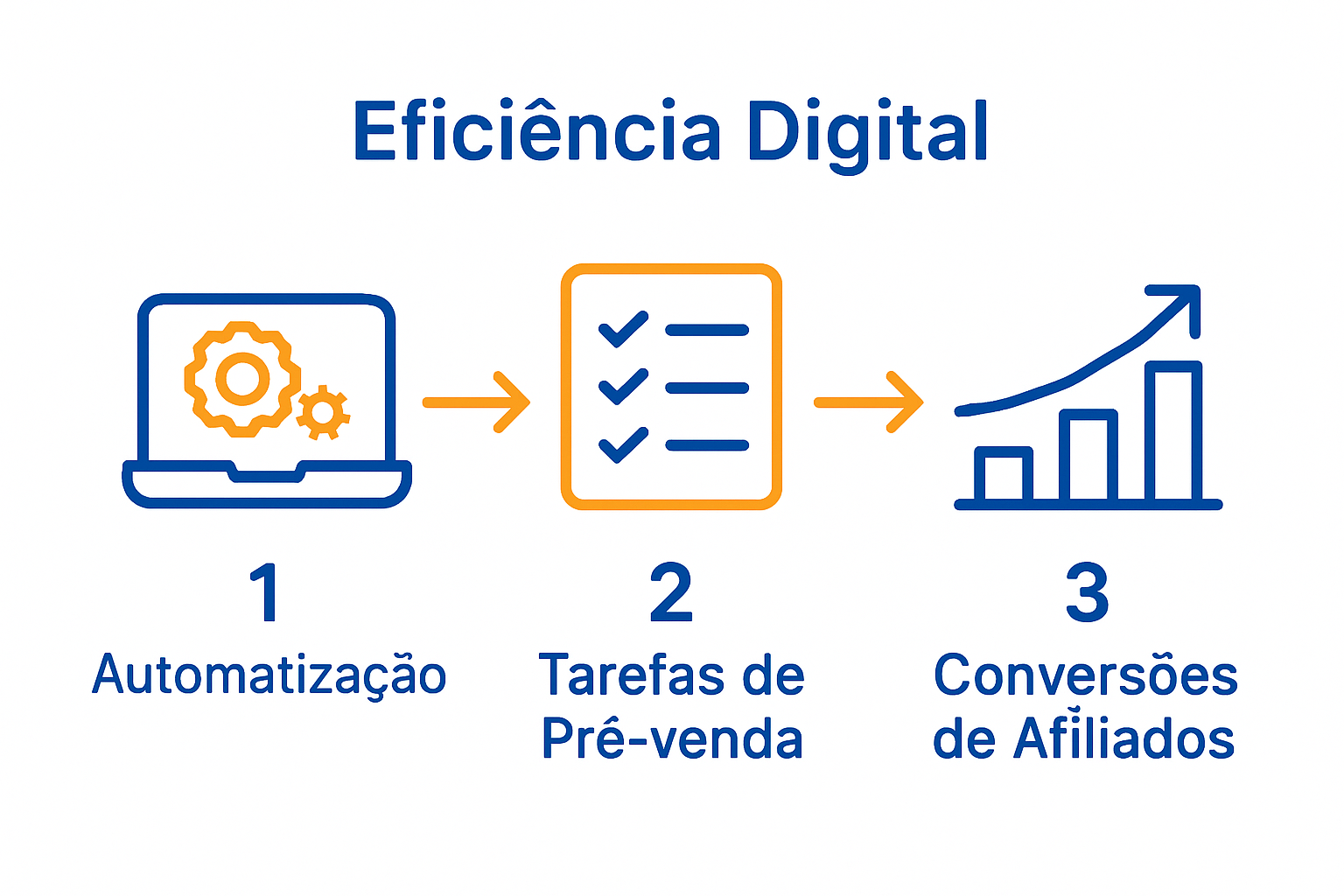 Eficiência Digital

1
Automatização

2
Tarefas de Pré-venda

3
Conversões de Afiliados