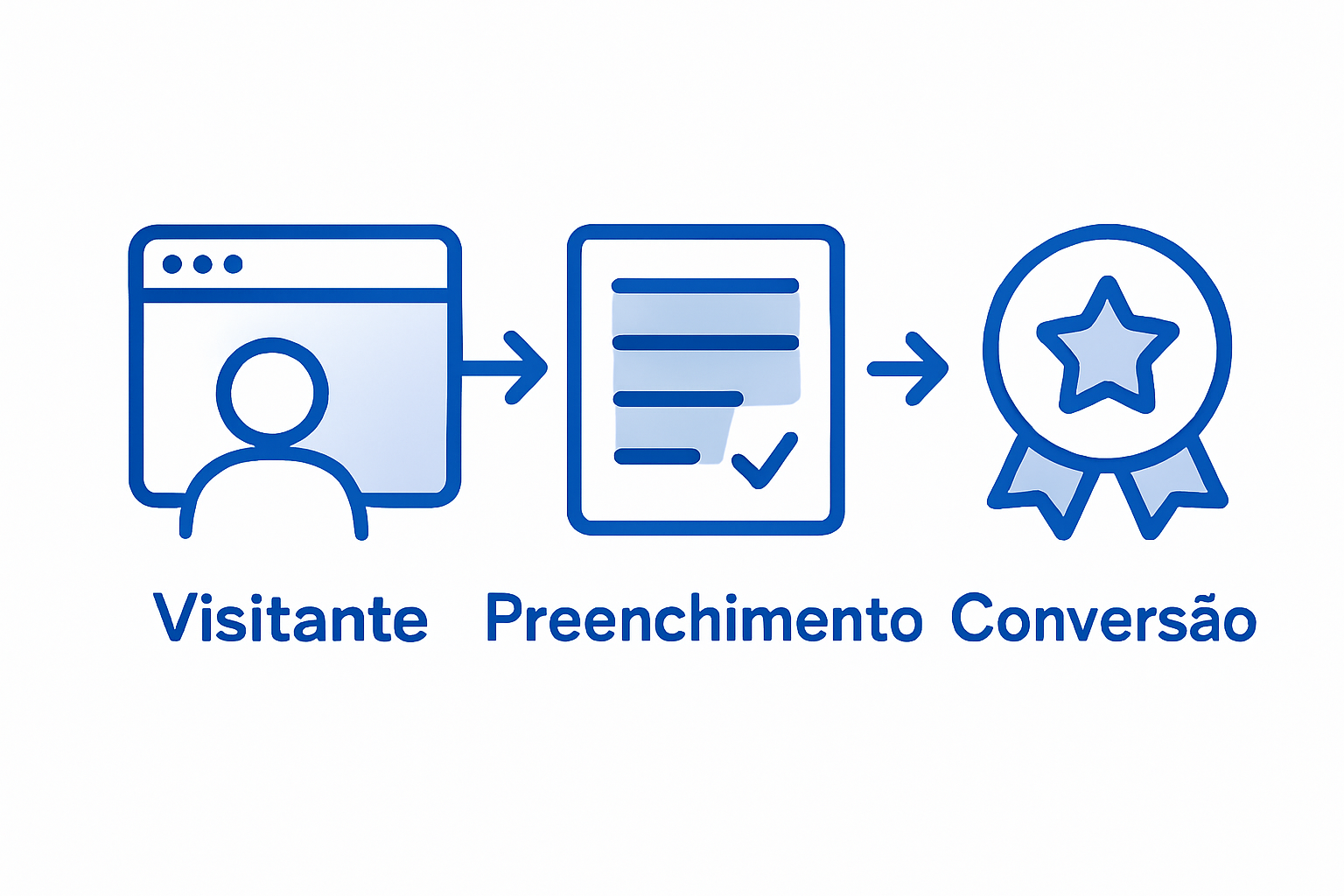 Visitante Preenchimento Conversão