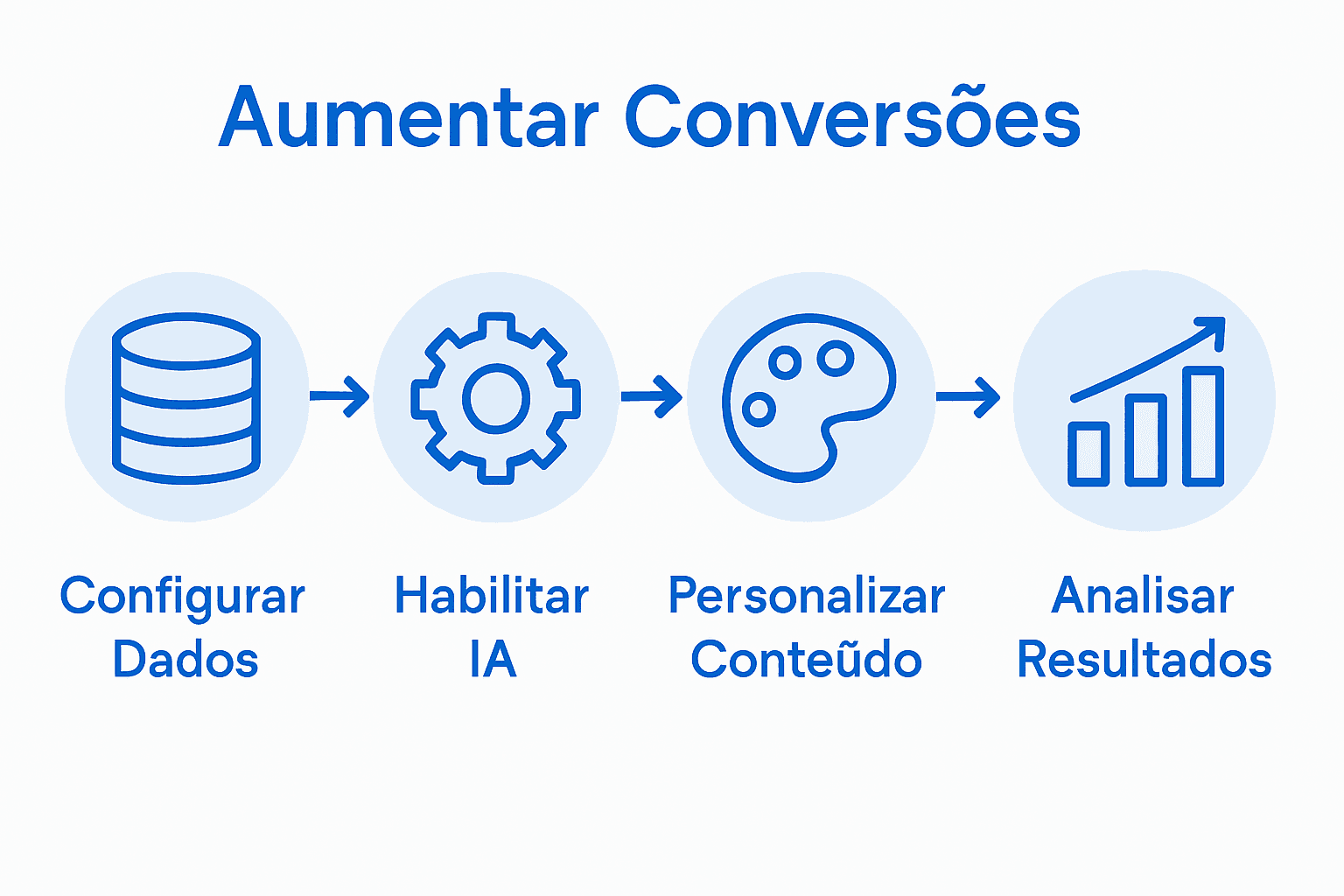 Aumentar Conversões

Configurar Dados

Habilitar IA

Personalizar Conteũdo

Analisar Resultados